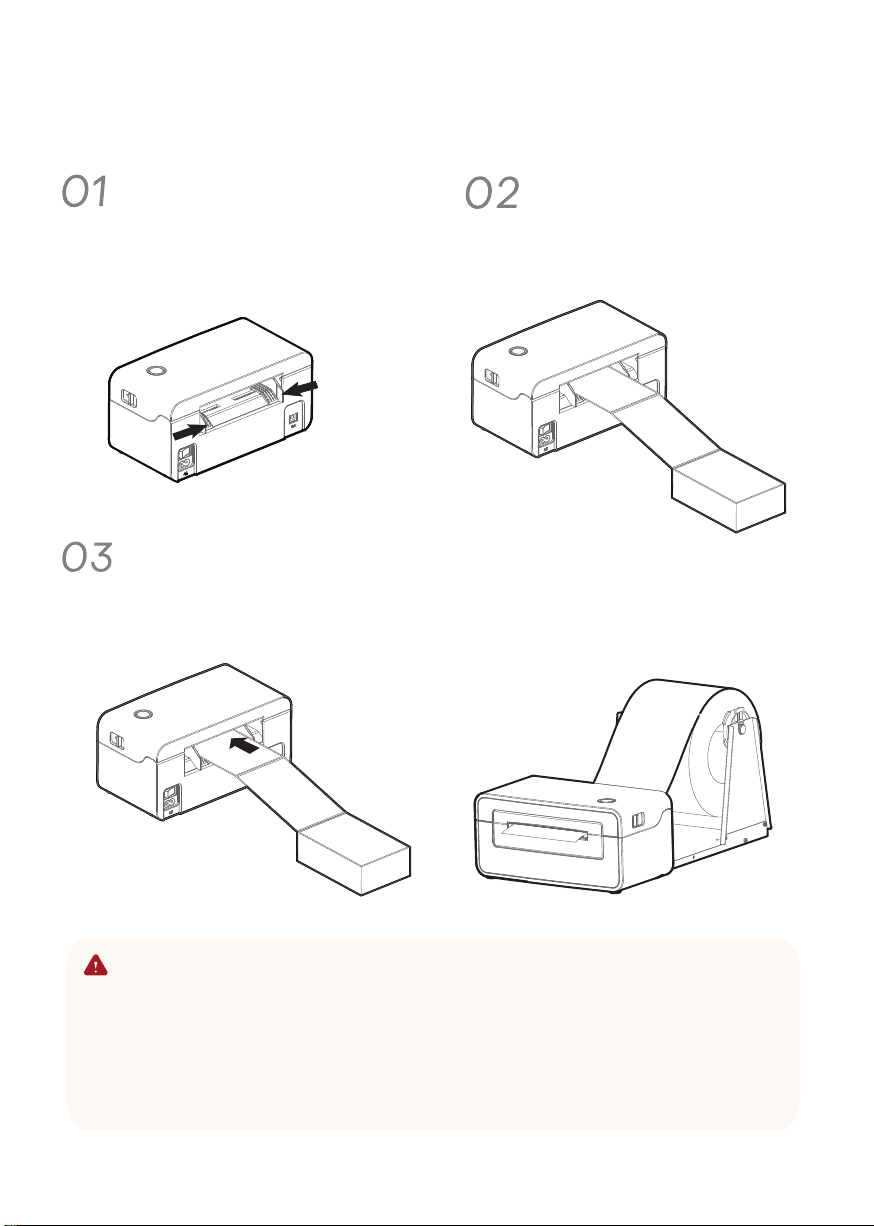 01

02

03