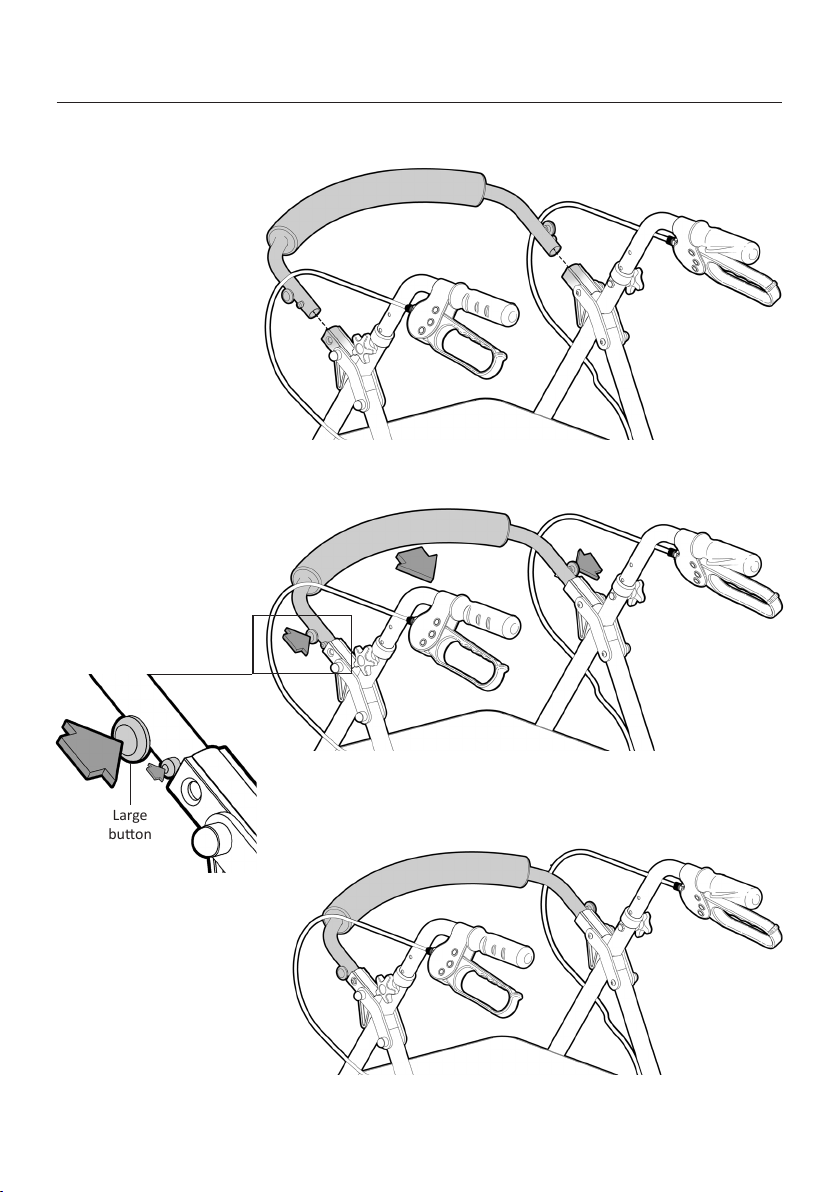 Large button