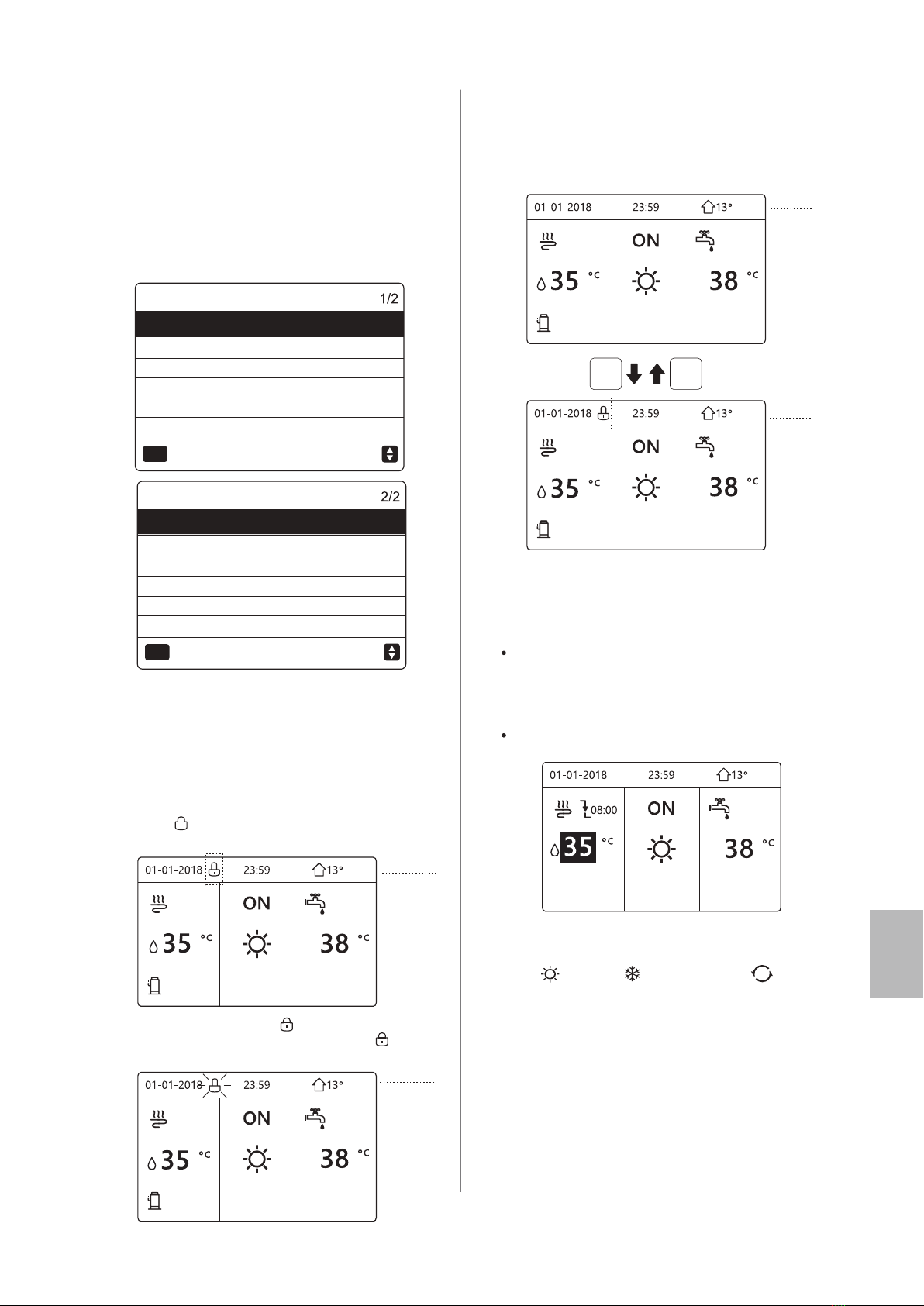 1/2

2/2

01-01-2018 23:59 13°
ON
35 °C
38 °C

01-01-2018 23:59 13°
ON
35 °C
38 °C

01-01-2018 23:59 13°
ON
35 °C
38 °C

01-01-2018 23:59 13°
ON
35 °C
38 °C

01-01-2018 23:59 13°
08:00
ON
35 °C
38 °C