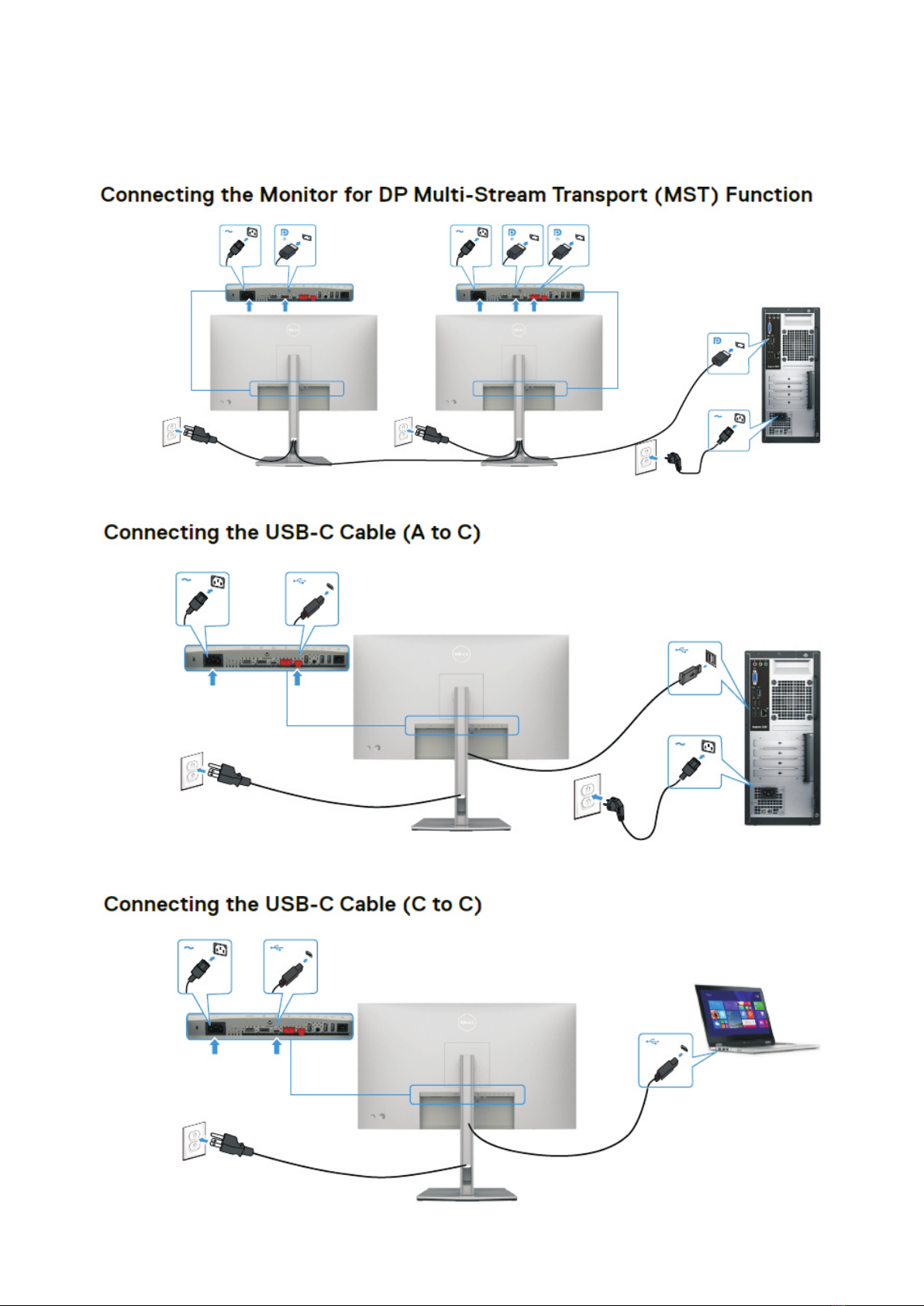 Connecting the Monitor for DP Multi-Stream Transport (MST) Function

Connecting the USB-C Cable (A to C)

Connecting the USB-C Cable (C to C)