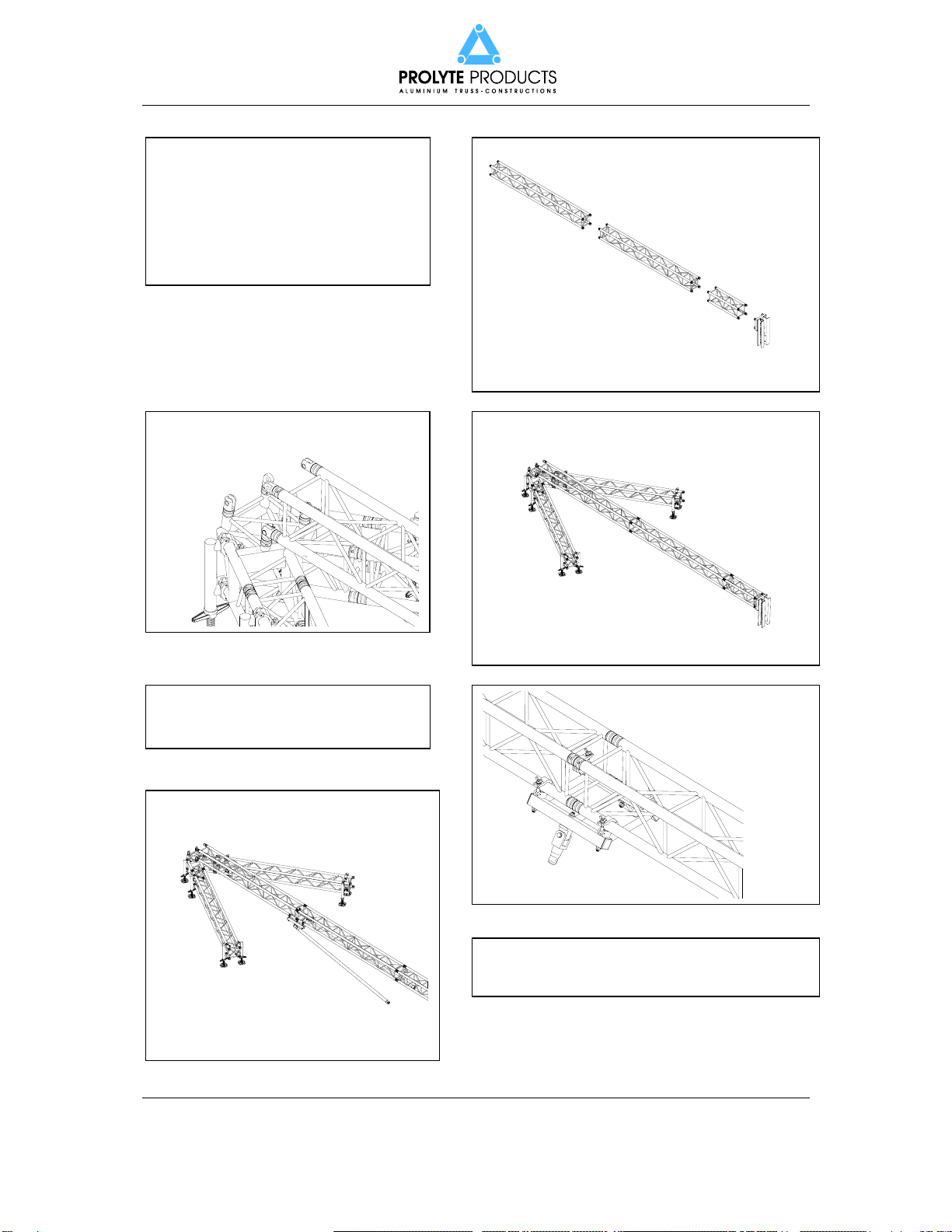 PROLYTE PRODUCTS
ALUMINIUM TRUSS-CONSTRUCTIONS