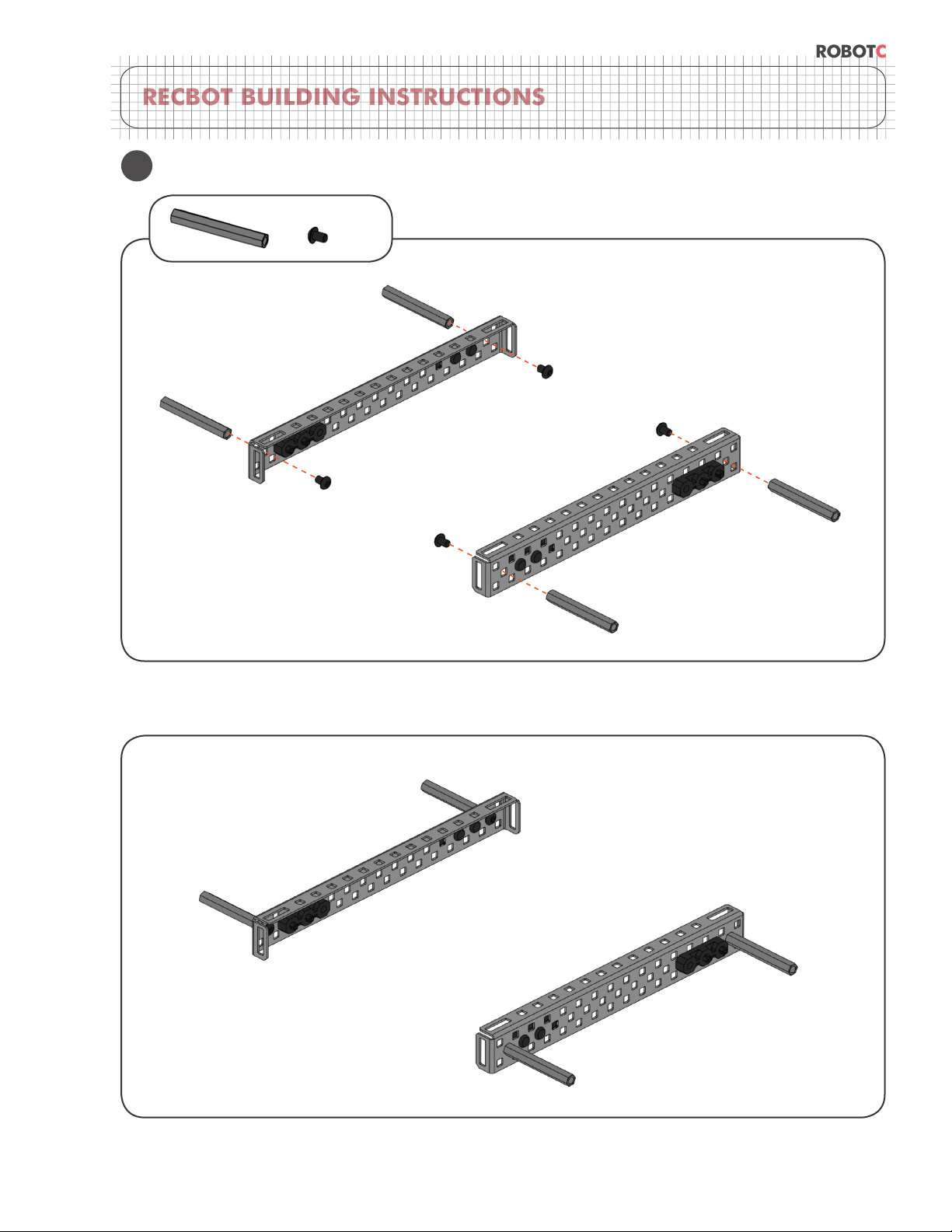 ROBOTC

RECBOT BUILDING INSTRUCTIONS