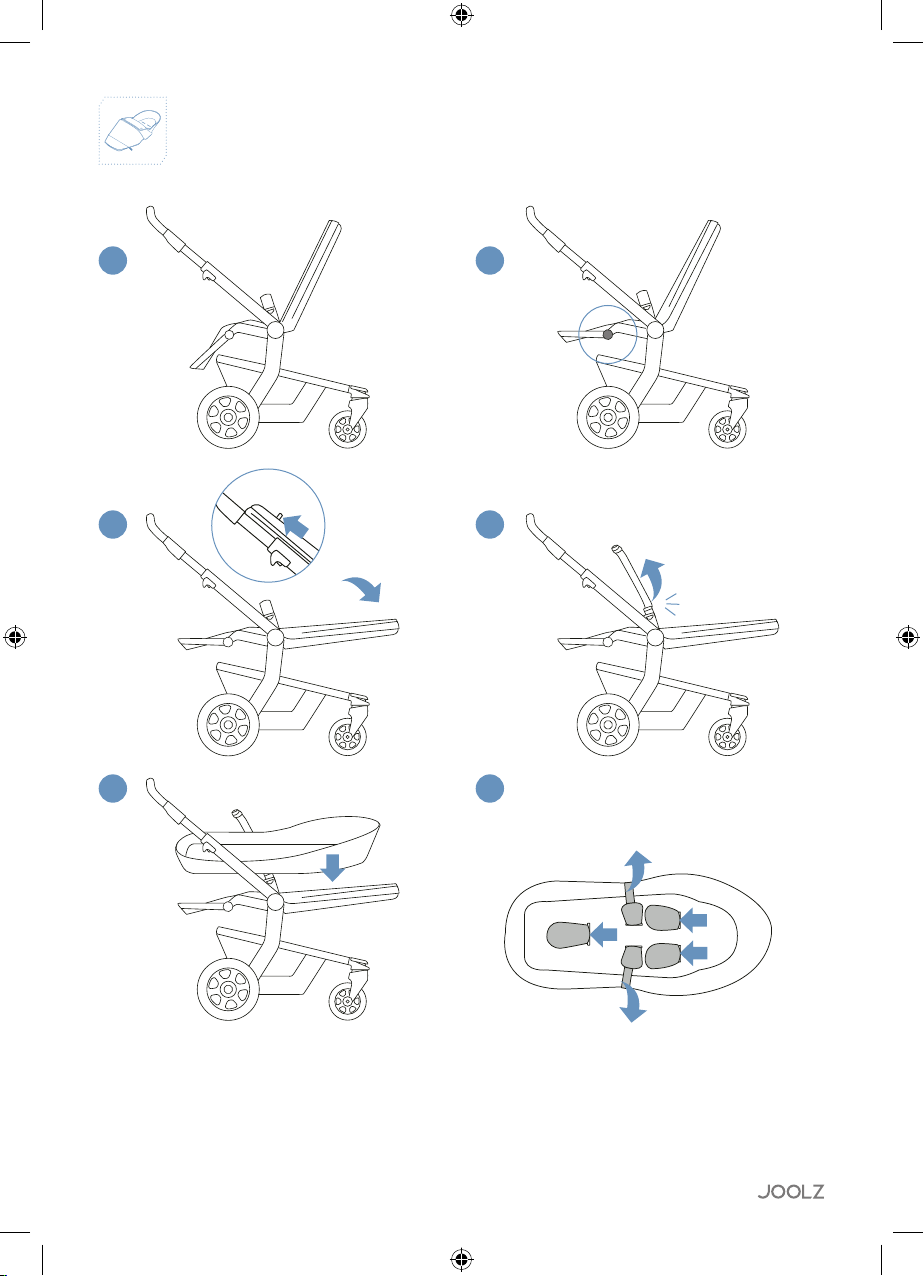 JOOLZ