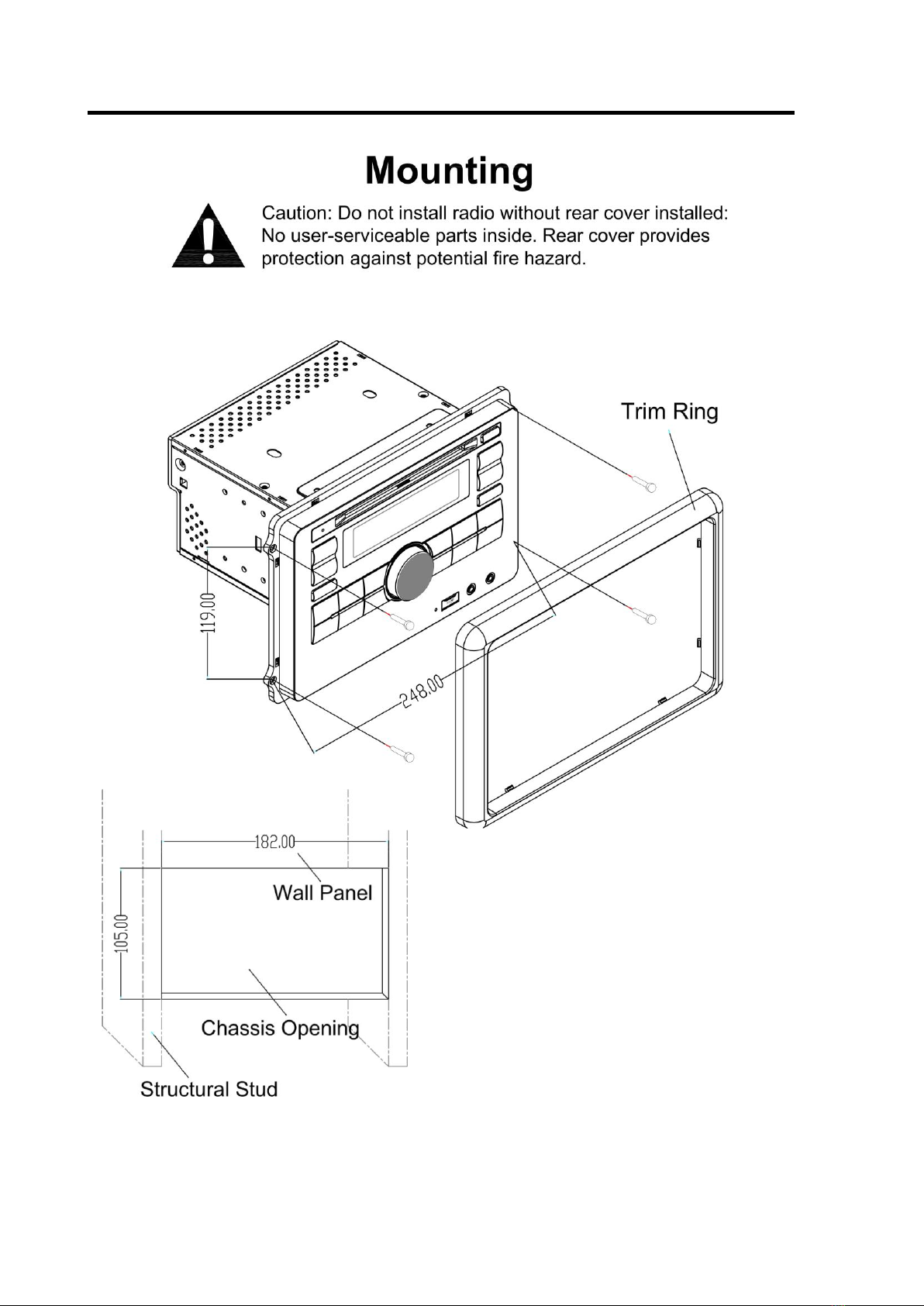 Mounting

Caution: Do not install radio without rear cover installed: No user-serviceable parts inside. Rear cover provides protection against potential fire hazard.

Trim Ring

119.00

248.00

182.00

Wall Panel

105.00

Chassis Opening

Structural Stud