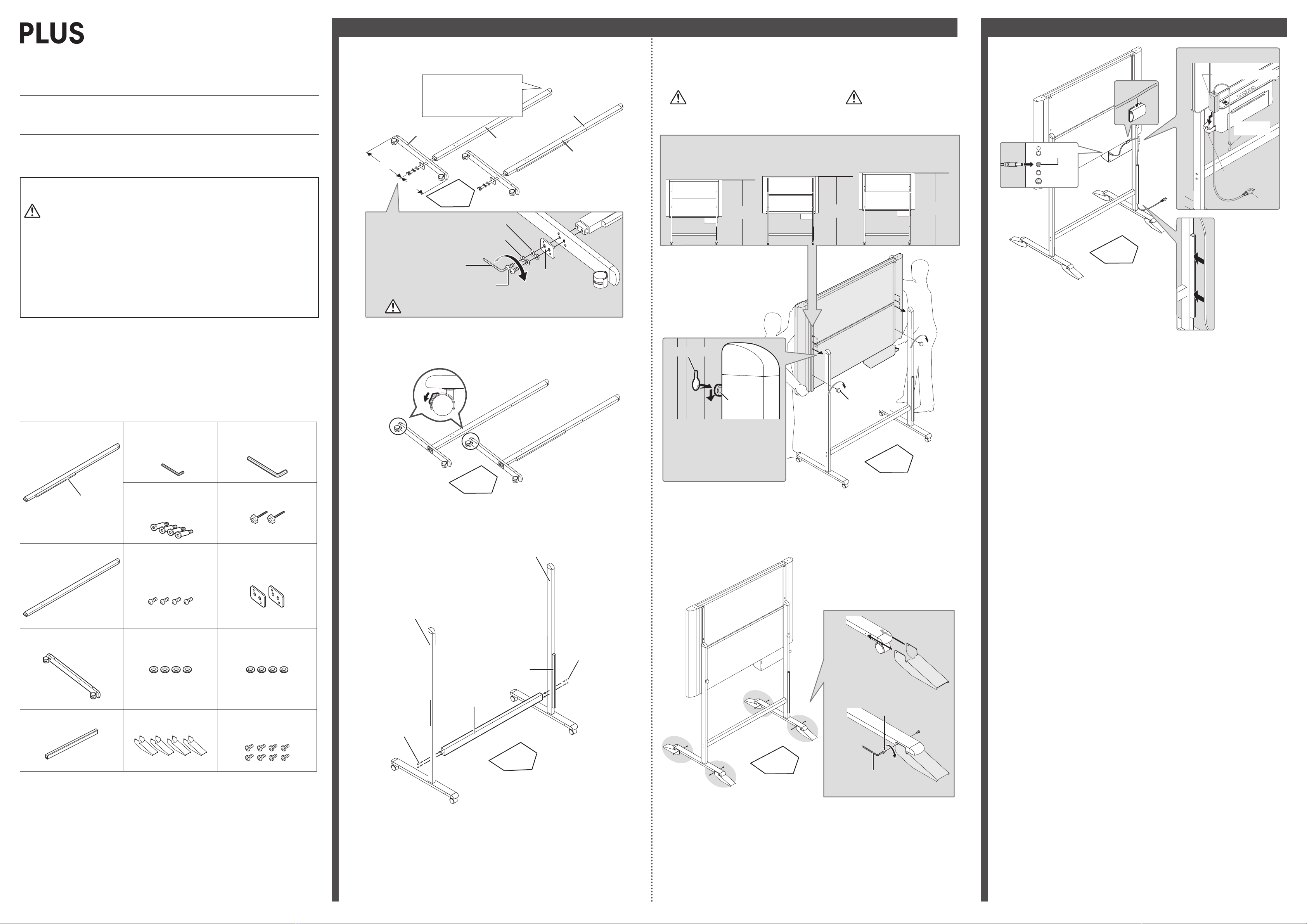 PLUS