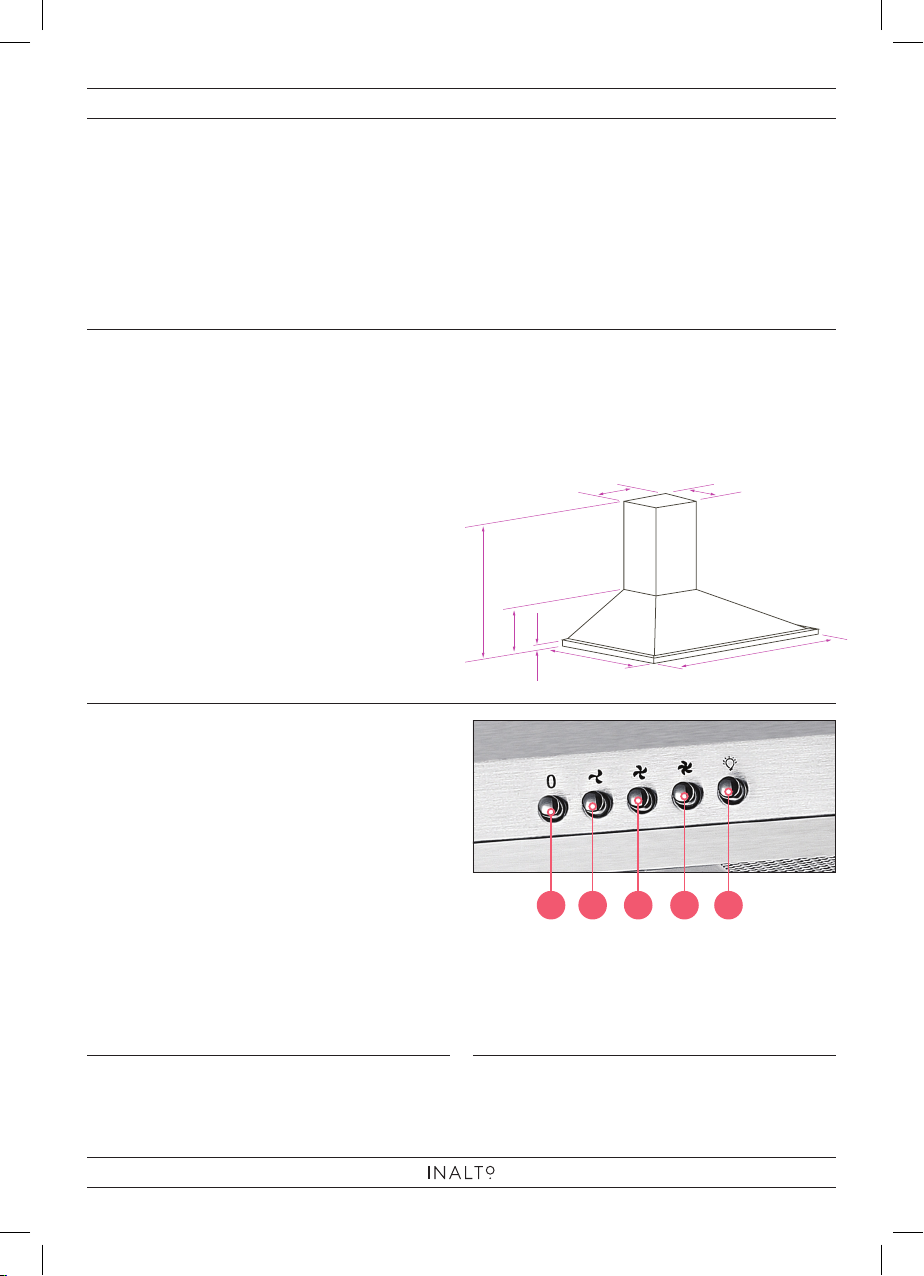 0

INALTO