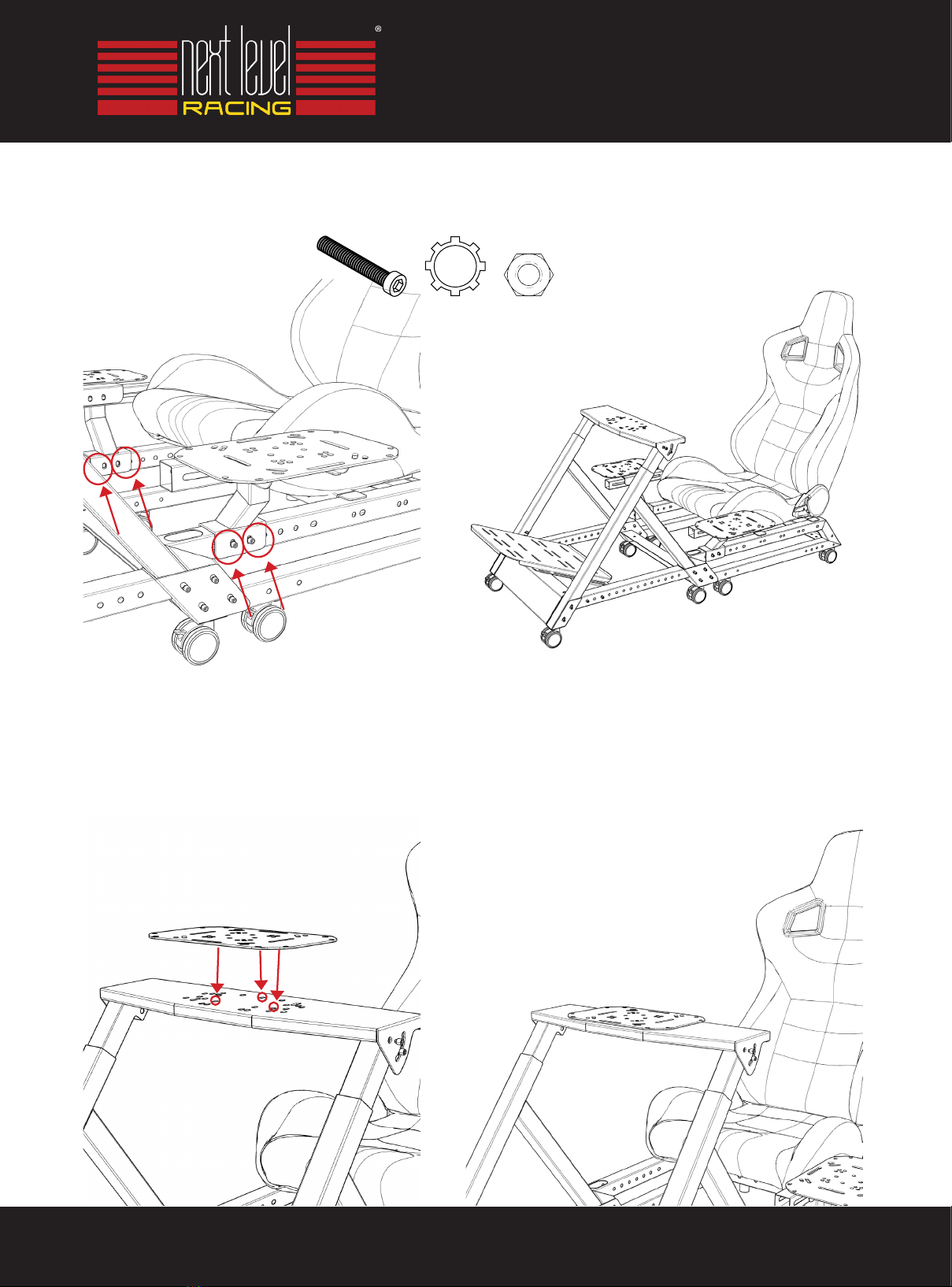 next level
RACING
®