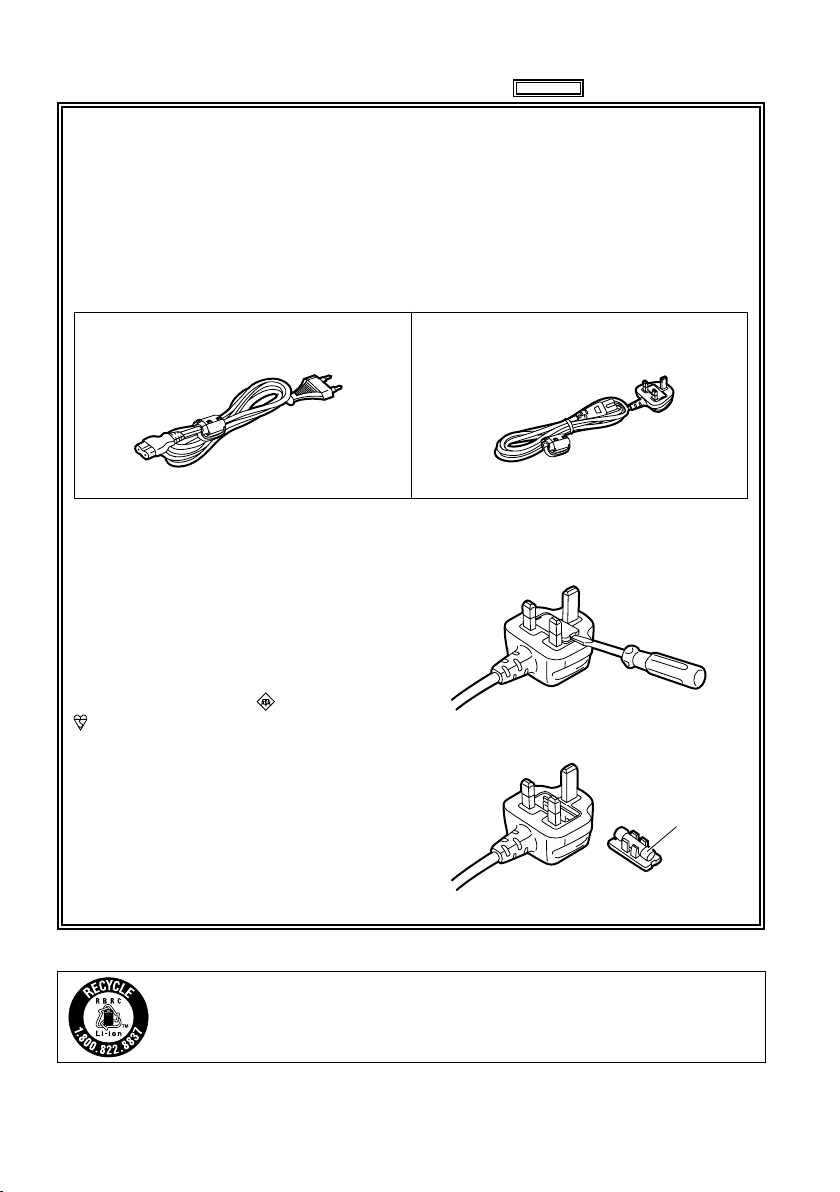 RECYCLE
RBRC
Li-ion
1.800.822.8837