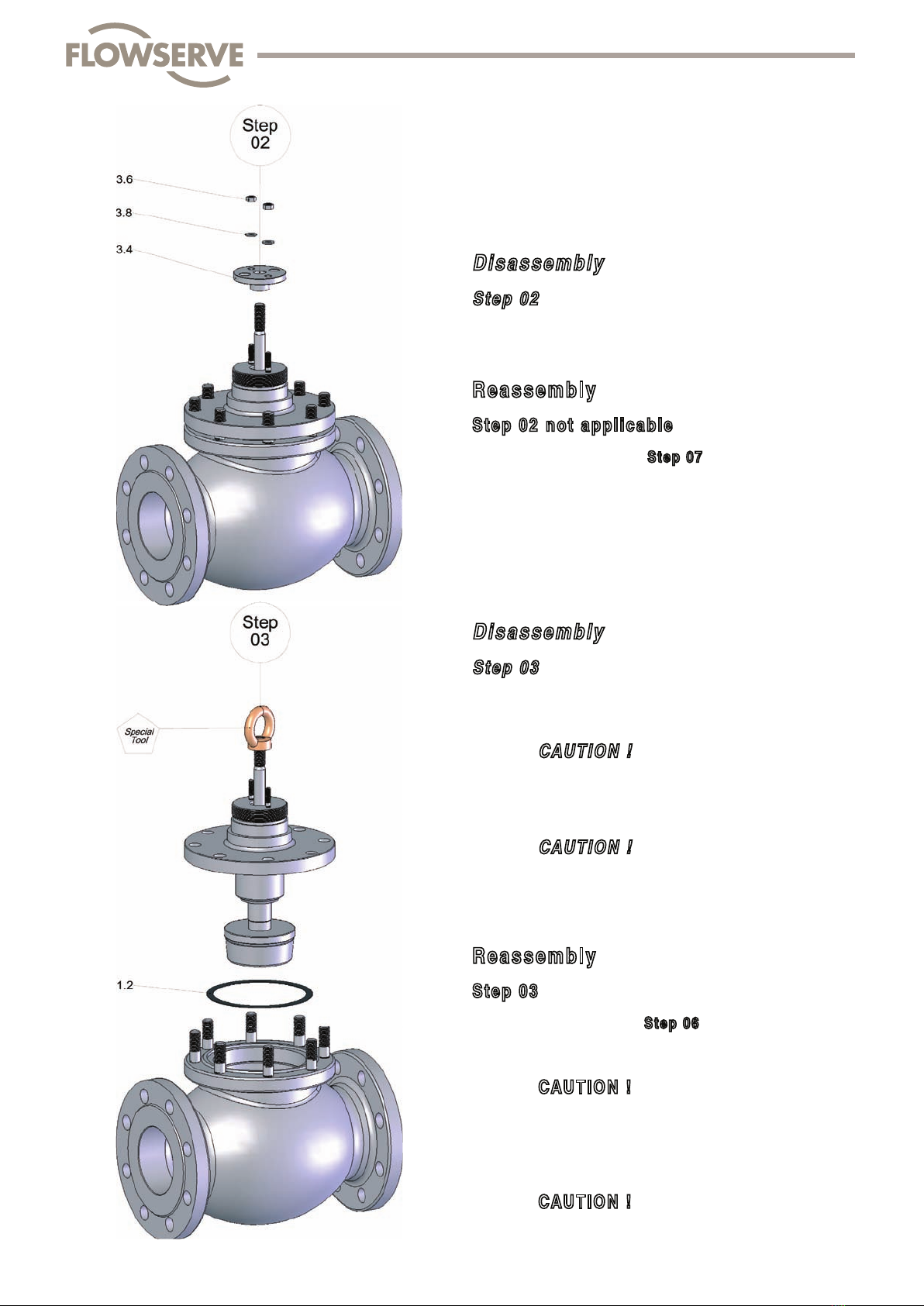 FLOWSERVE

Step 02

3.6

3.8

3.4

Disassembly

Step 02

Reassembly

Step 02 not applicable

Step 07

Step 03

Special Tool

1.2

Disassembly

Step 03

CAUTION !

CAUTION !

Reassembly

Step 03

Step 06

CAUTION !

CAUTION !