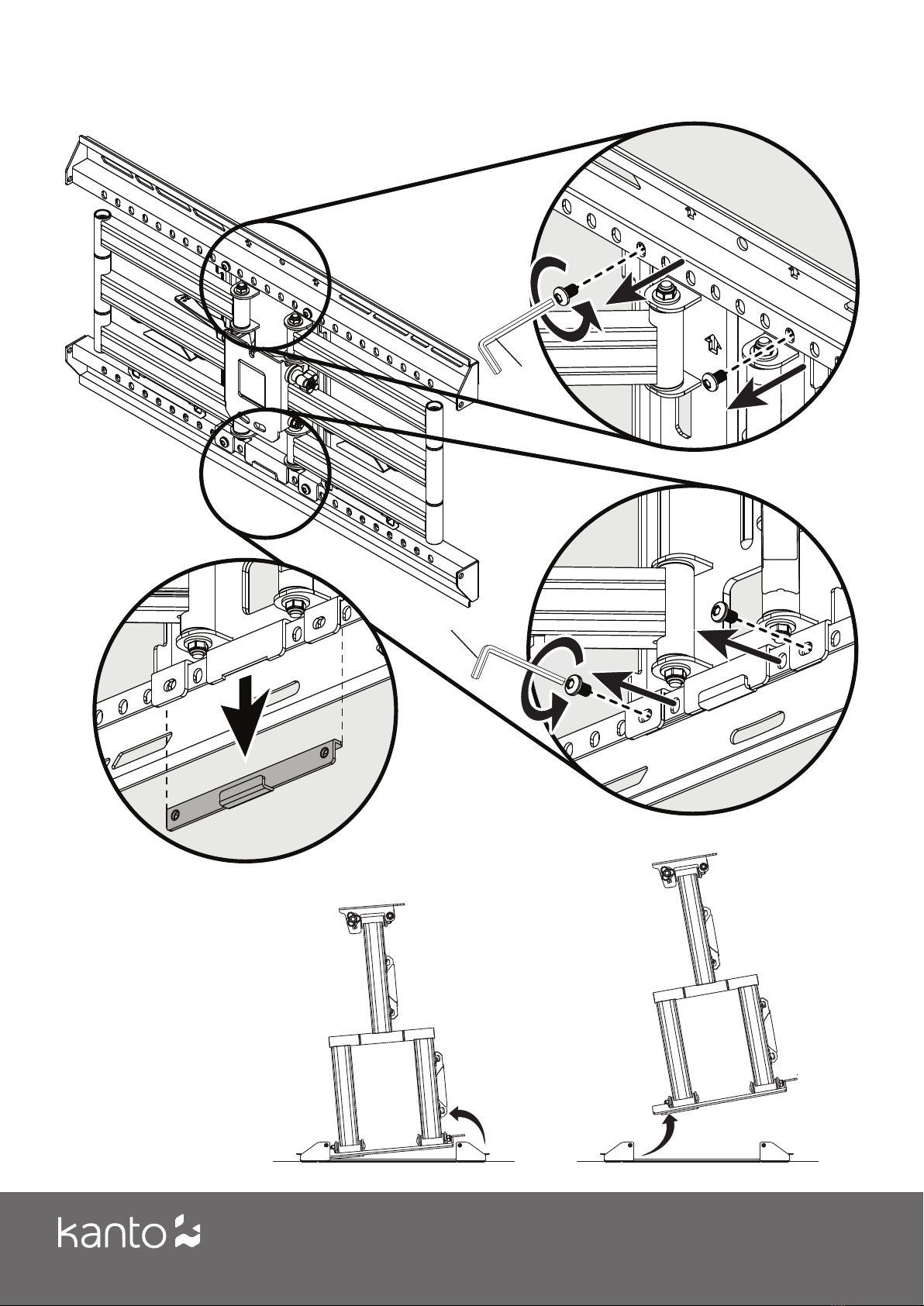 kanto