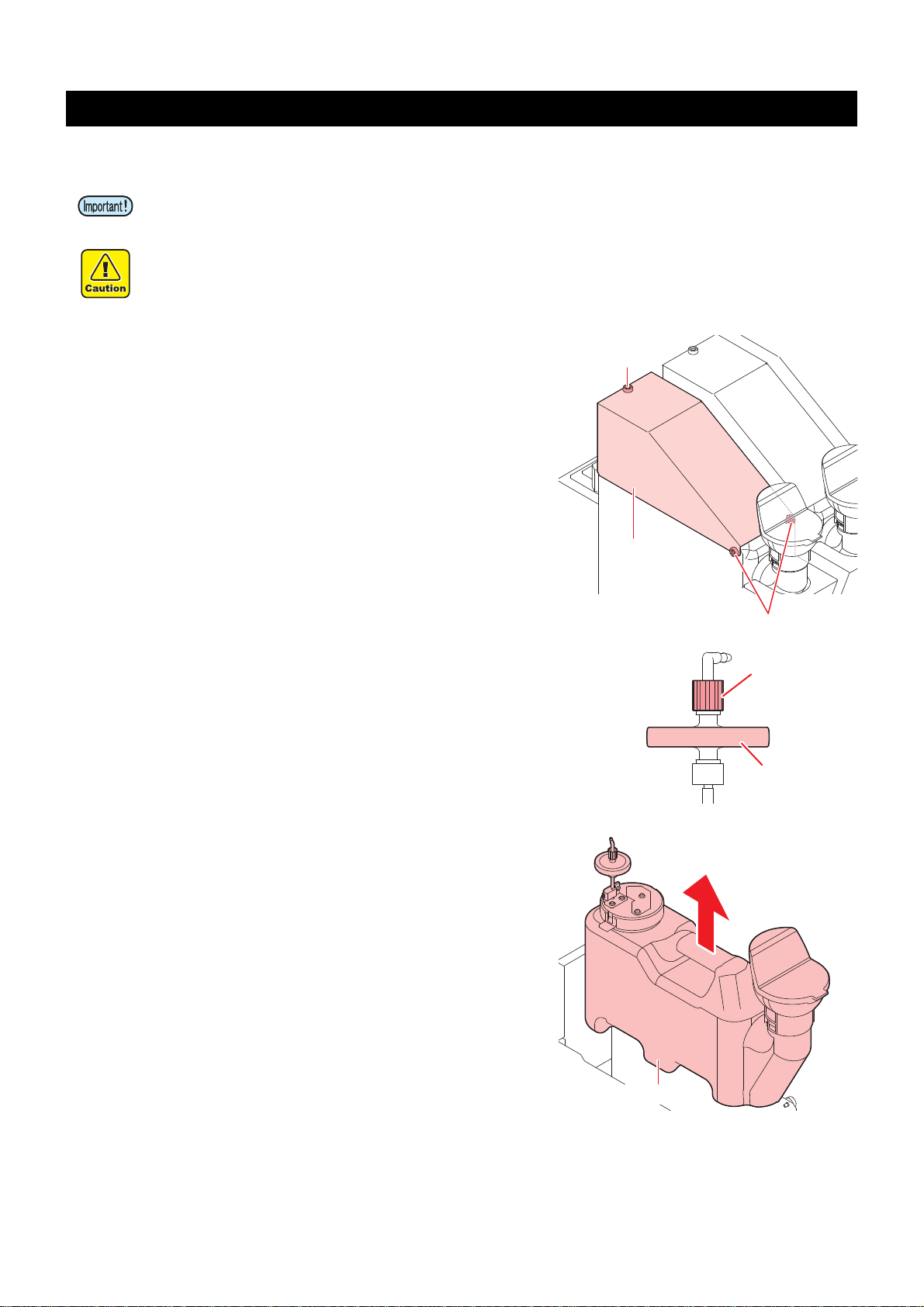 Important!

Caution