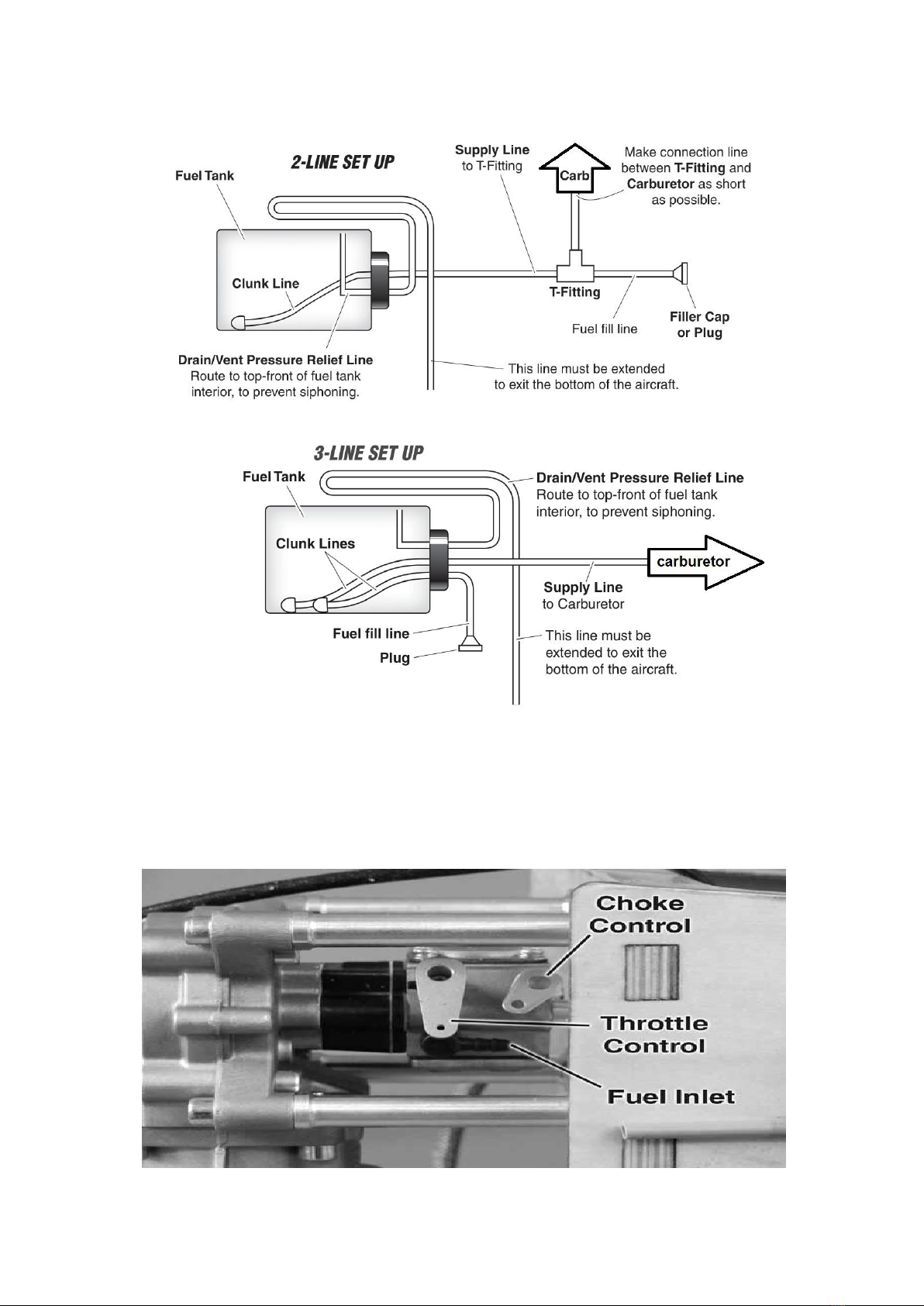 2-LINE SET UP

Fuel Tank

Supply Line to T-Fitting

Carb

Make connection line between T-Fitting and Carburetor as short as possible.

Clunk Line

T-Fitting

Fuel fill line

Filler Cap or Plug

Drain/Vent Pressure Relief Line Route to top-front of fuel tank interior, to prevent siphoning.

This line must be extended to exit the bottom of the aircraft.

3-LINE SET UP

Fuel Tank

Drain/Vent Pressure Relief Line Route to top-front of fuel tank interior, to prevent siphoning.

Clunk Lines

carburetor

Supply Line to Carburetor

Fuel fill line

Plug

This line must be extended to exit the bottom of the aircraft.

Choke Control

Throttle Control

Fuel Inlet