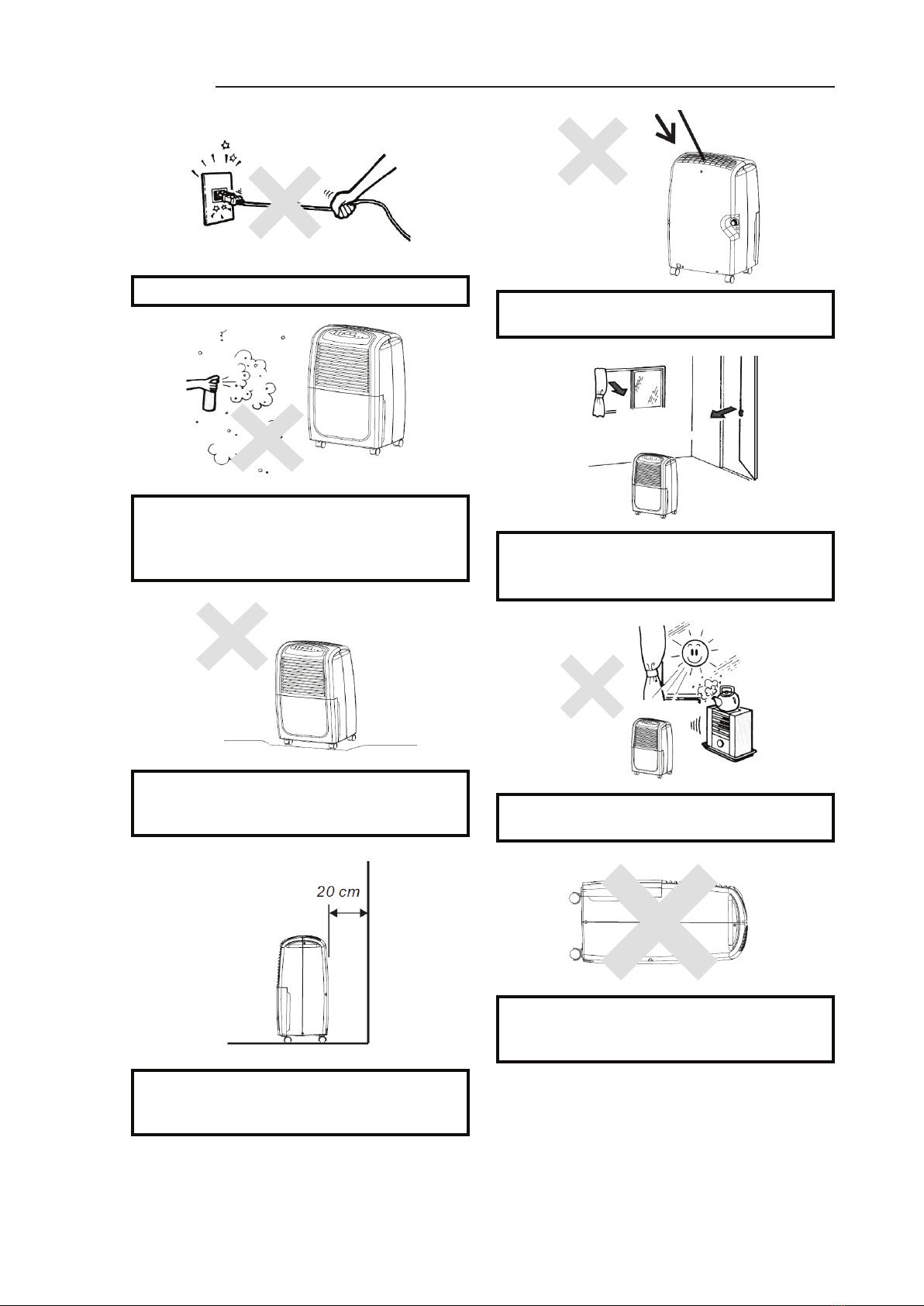 20 cm