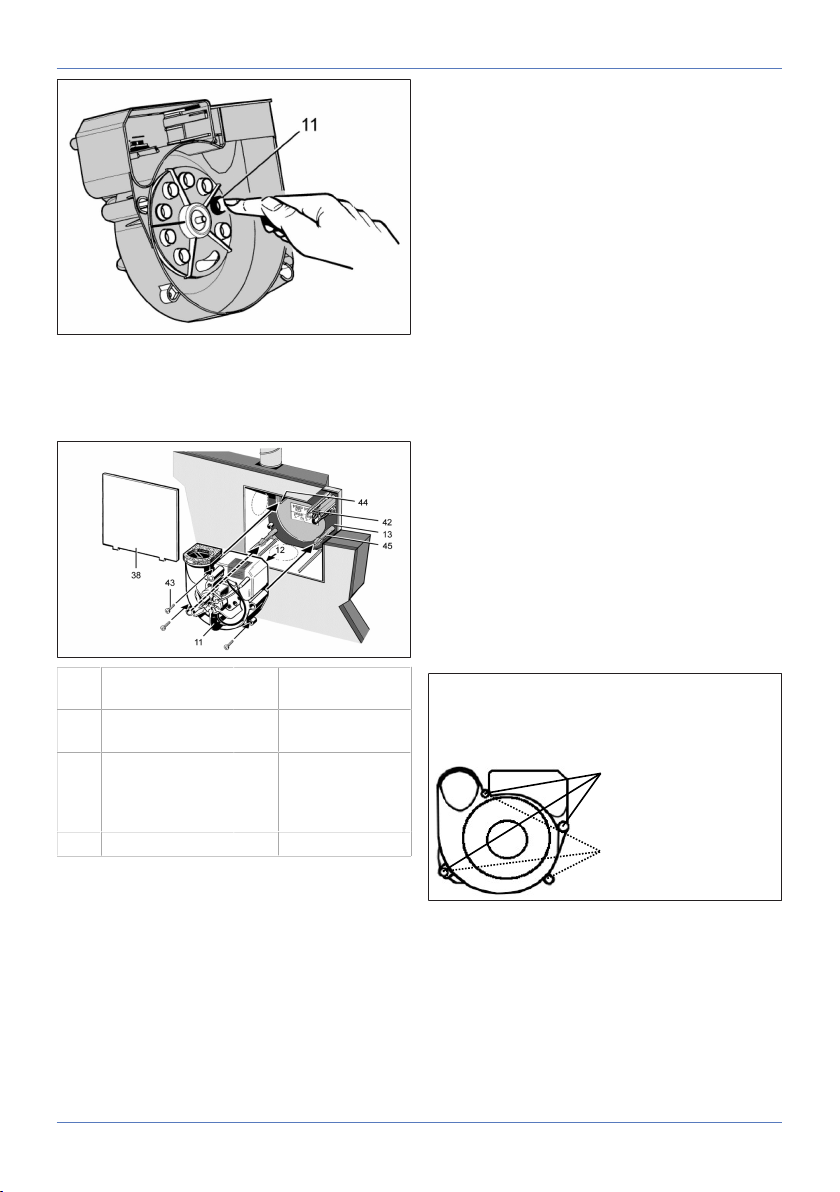 11

44
42
13
45
12
38
43
11