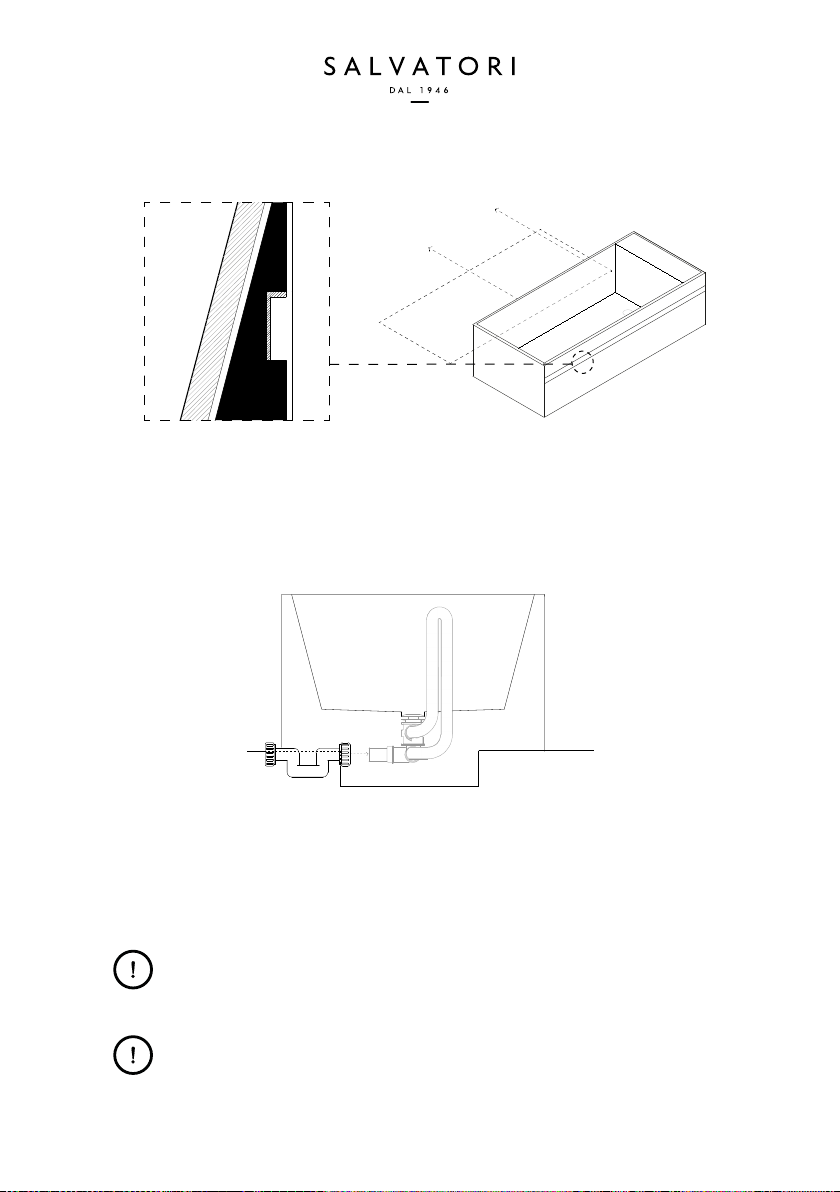 SALVATORI
DAL 1946

!

!