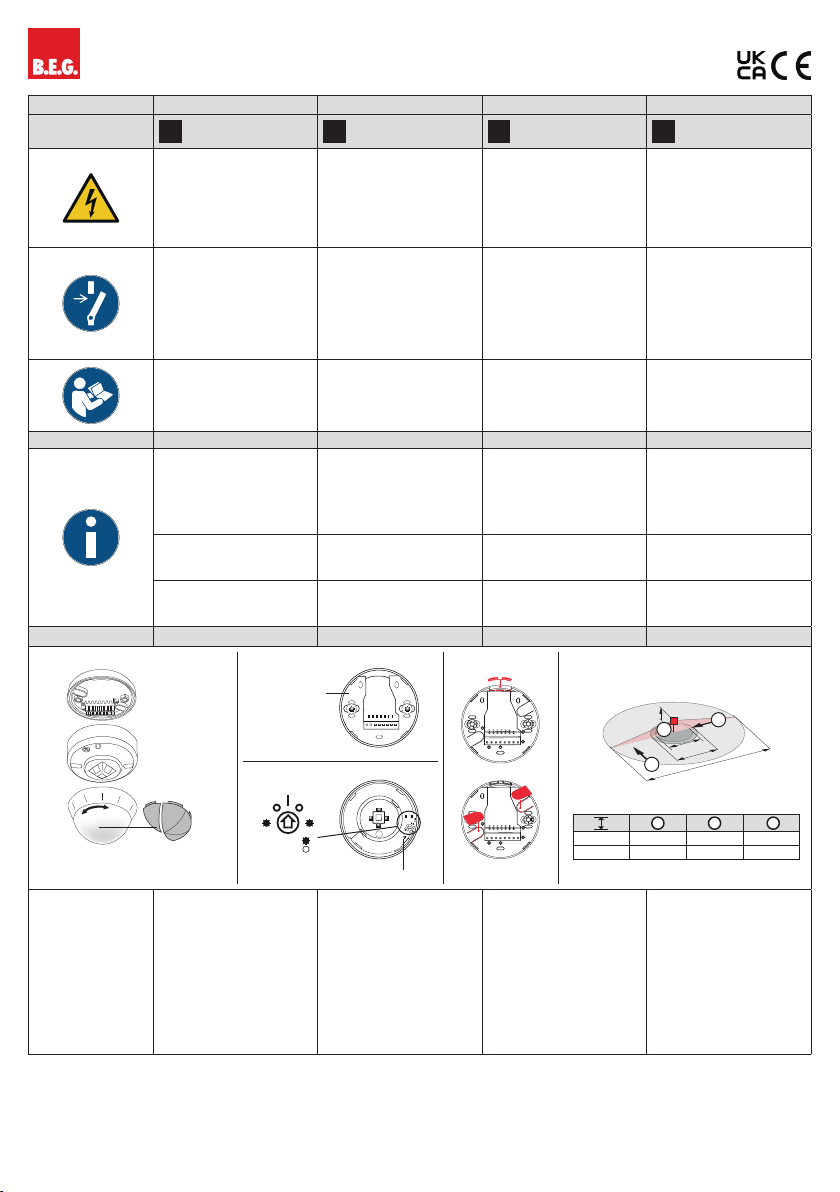 B.E.G.

UK CA CE