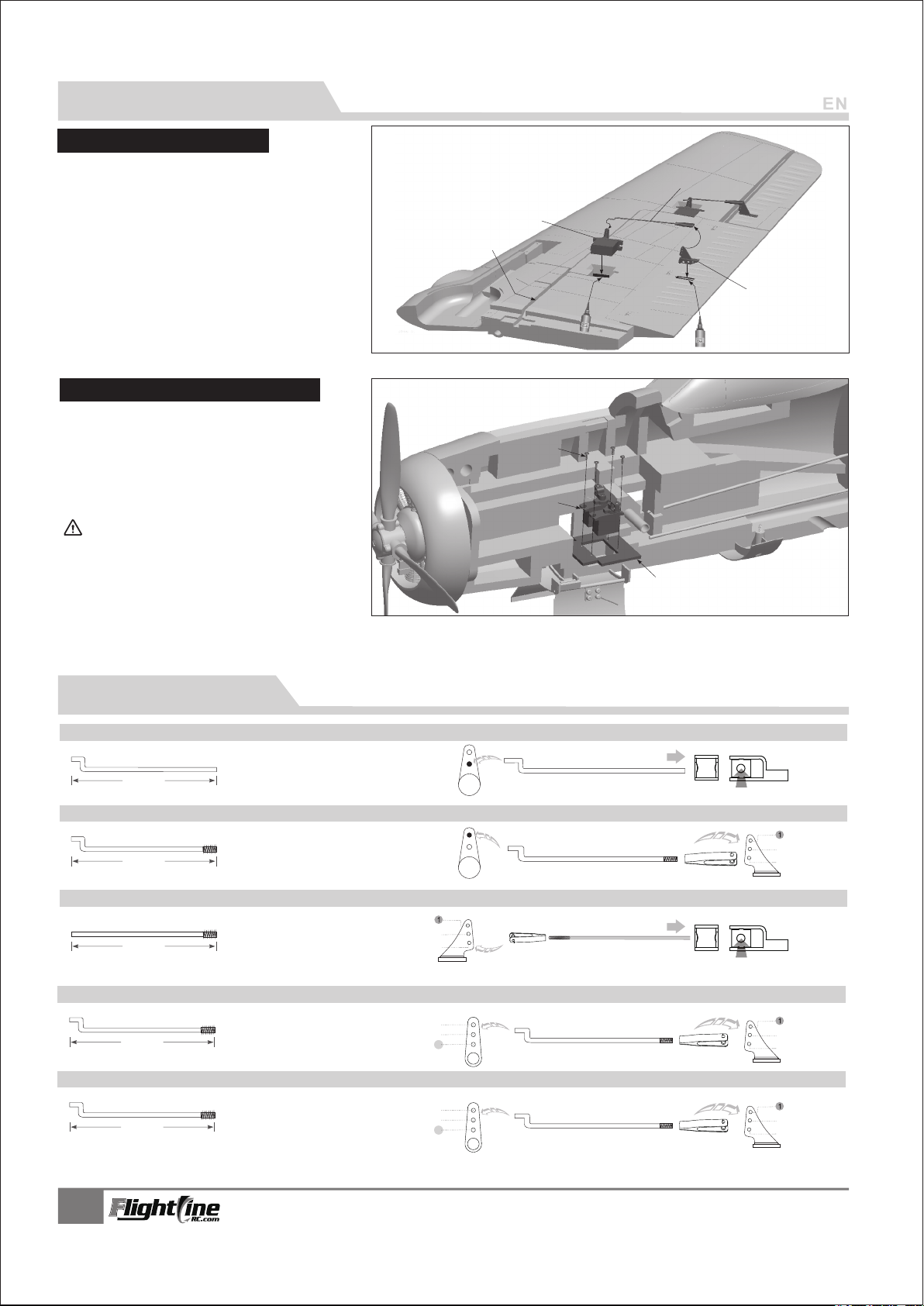 EN

1

1

1

1

1

Flightline RC.com