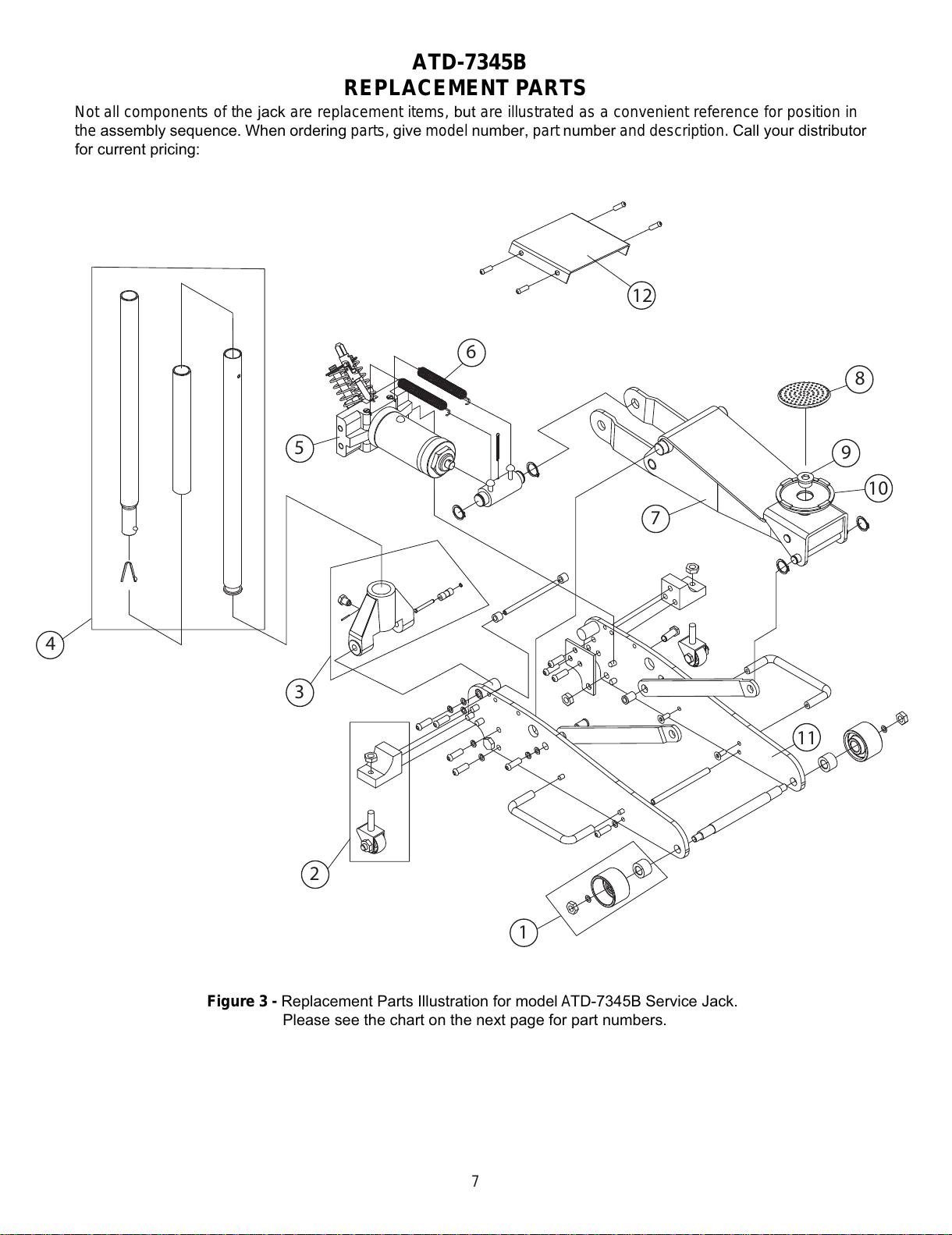 ATD-7345B
REPLACEMENT PARTS

Not all components of the jack are replacement items, but are illustrated as a convenient reference for position in the assembly sequence. When ordering parts, give model number, part number and description. Call your distributor for current pricing:

12
6
8
5
9
10
7
4
3
11
2
1

Figure 3 - Replacement Parts Illustration for model ATD-7345B Service Jack. Please see the chart on the next page for part numbers.

7