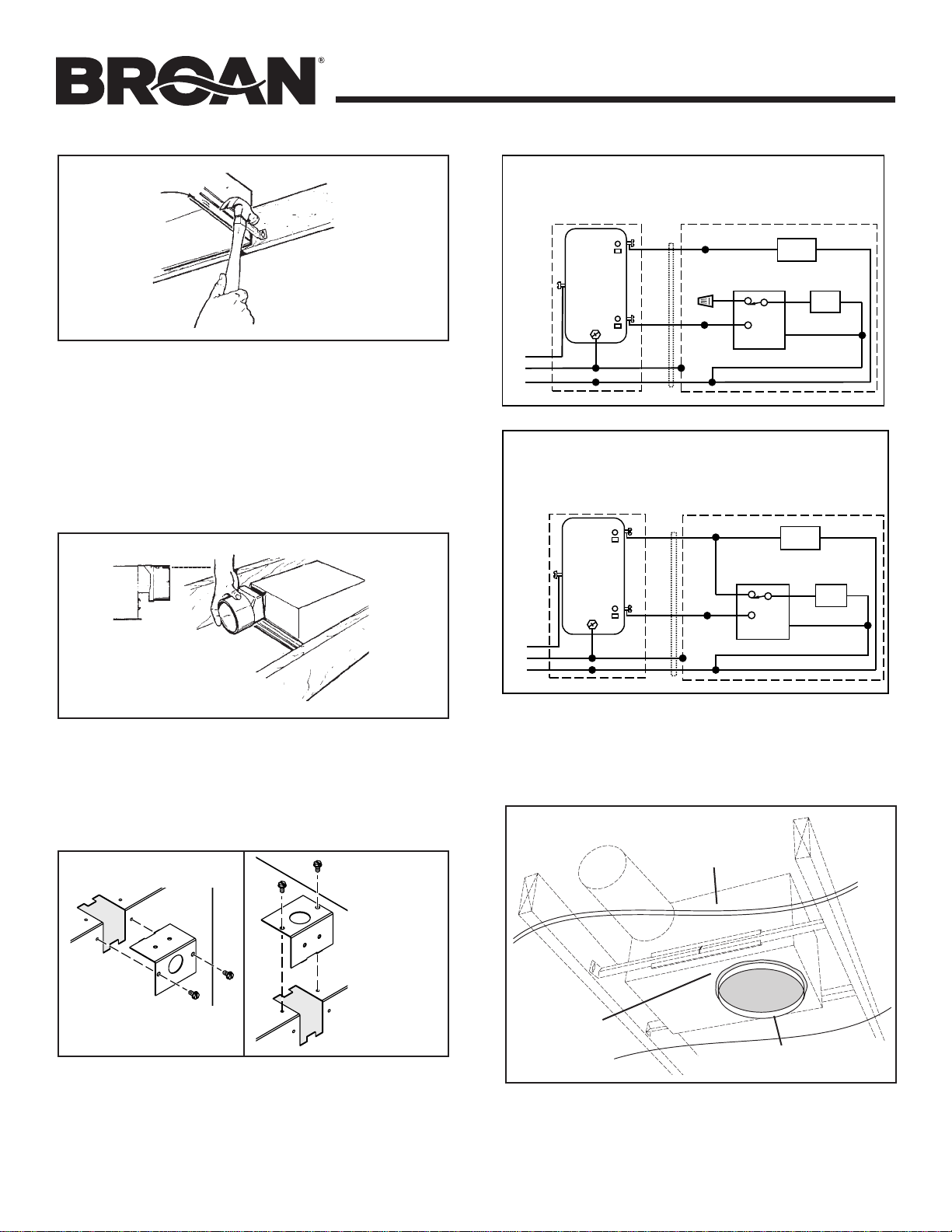 BROAN®