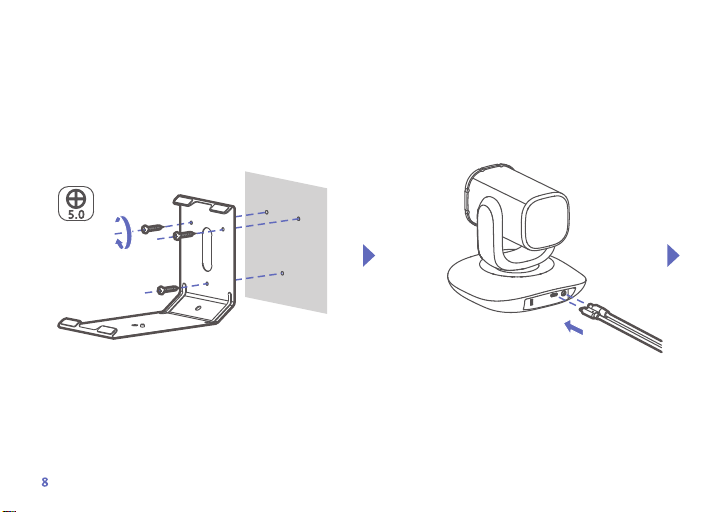 5.0

8