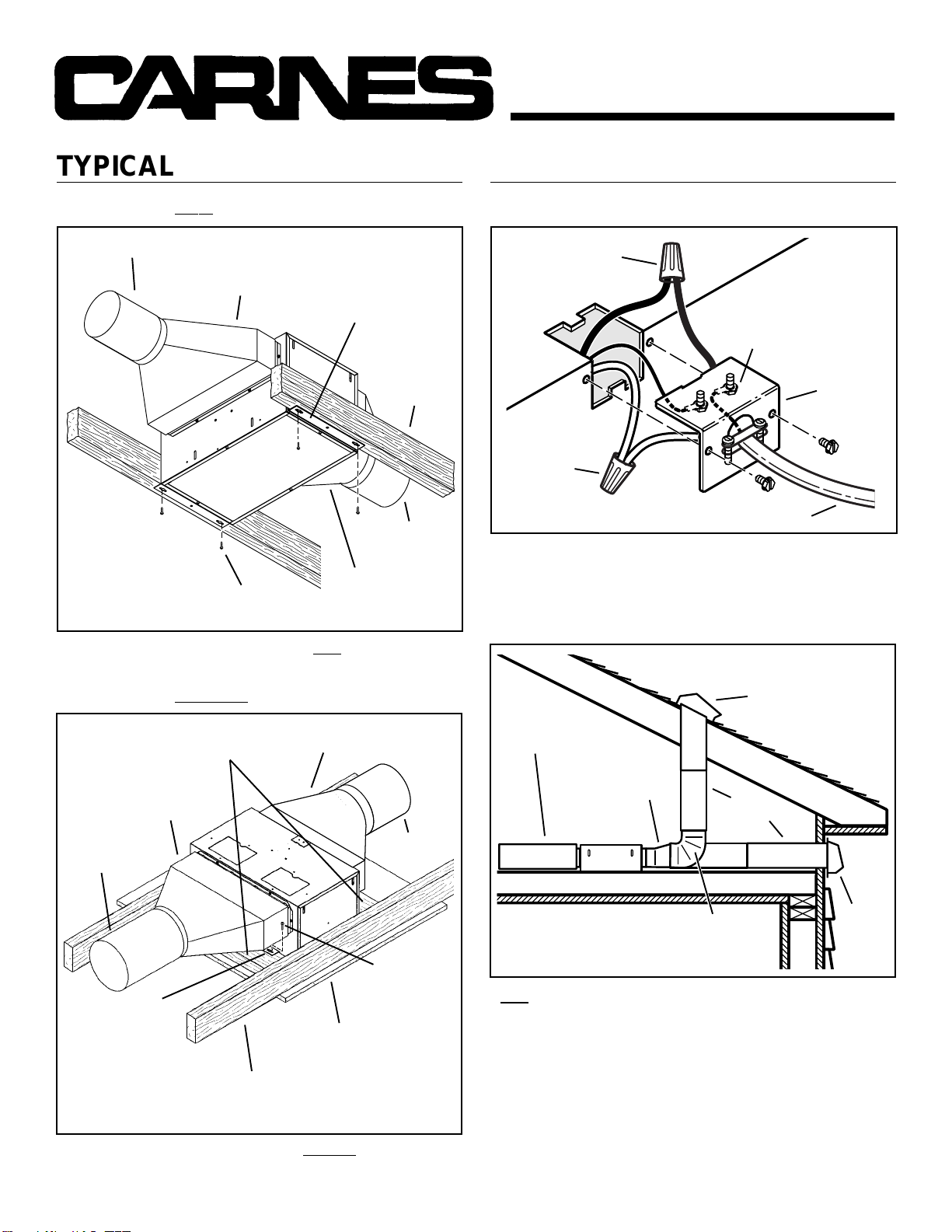 CARNES

TYPICAL