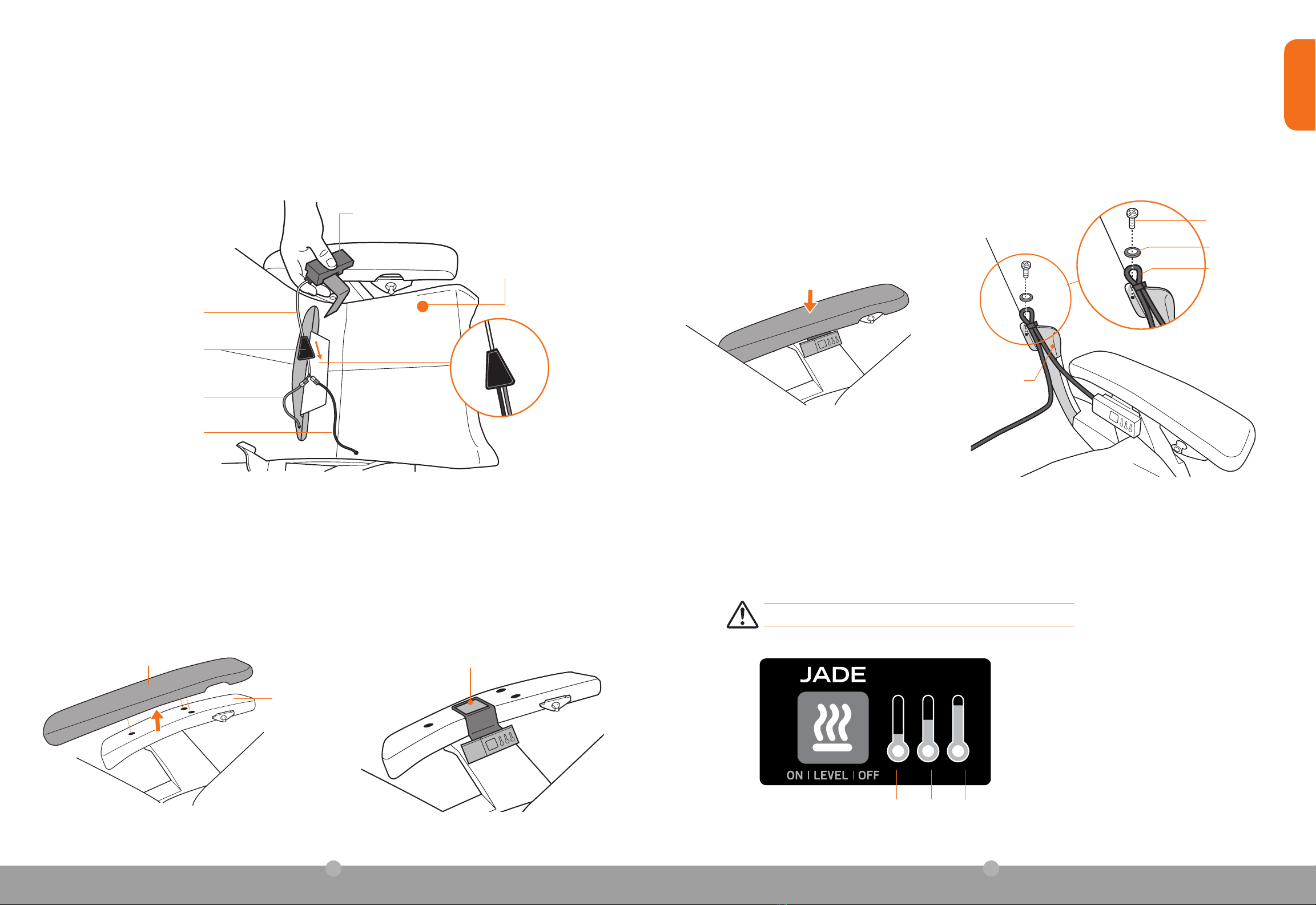 JADE

ON | LEVEL | OFF