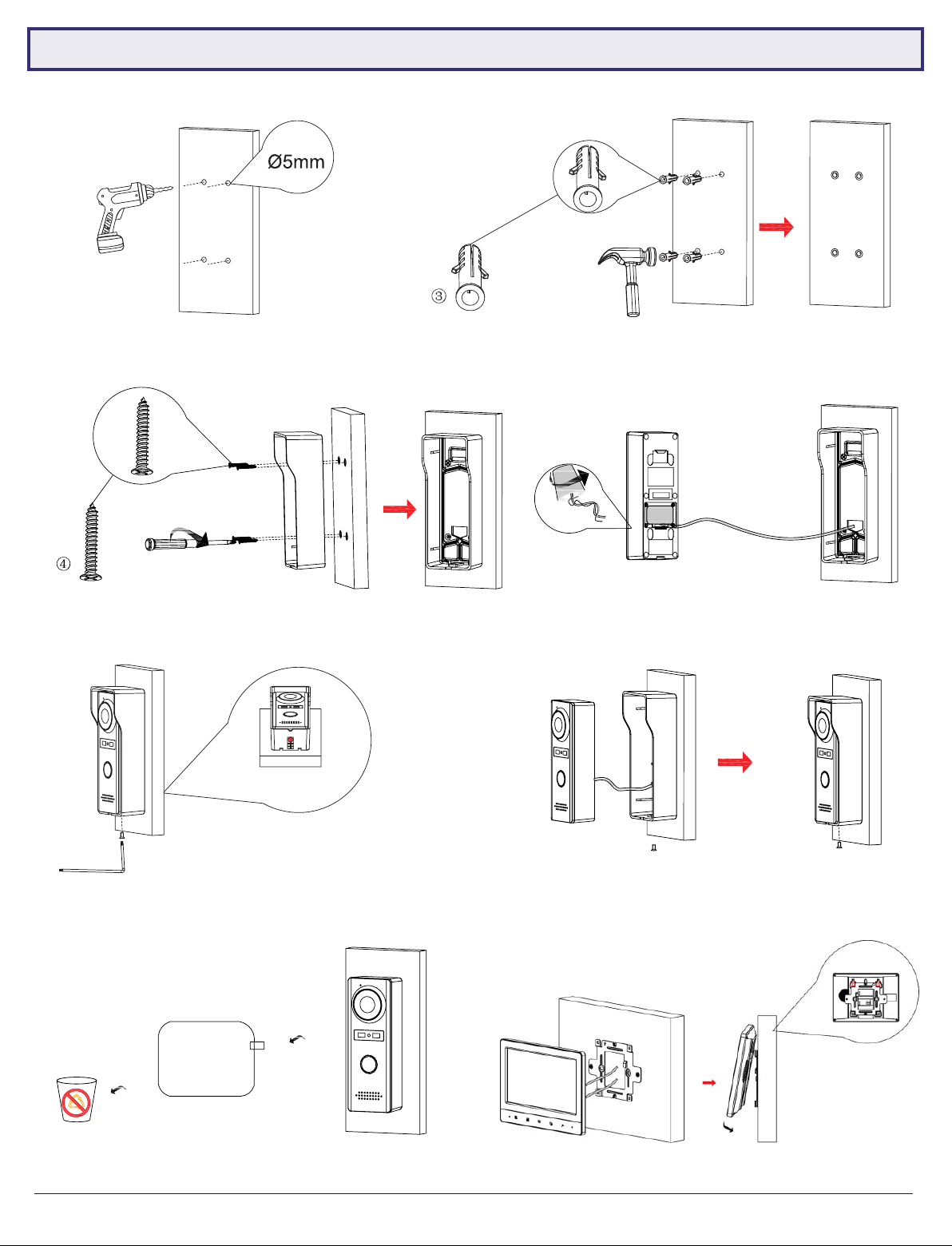 Ø5mm

③

④