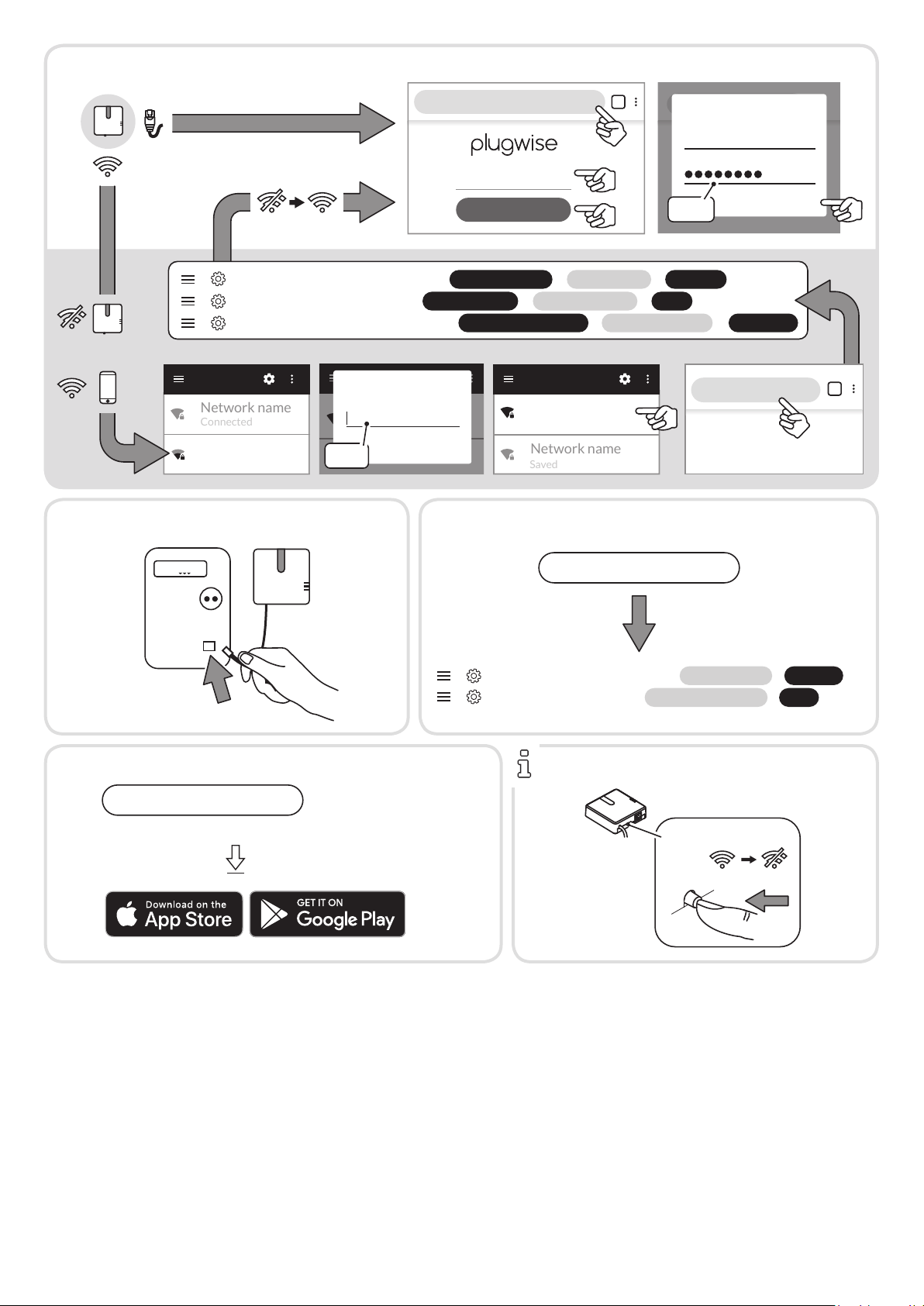 plugwise

Network name
Connected

Network name
Saved

Download on the
App Store

GET IT ON
Google Play