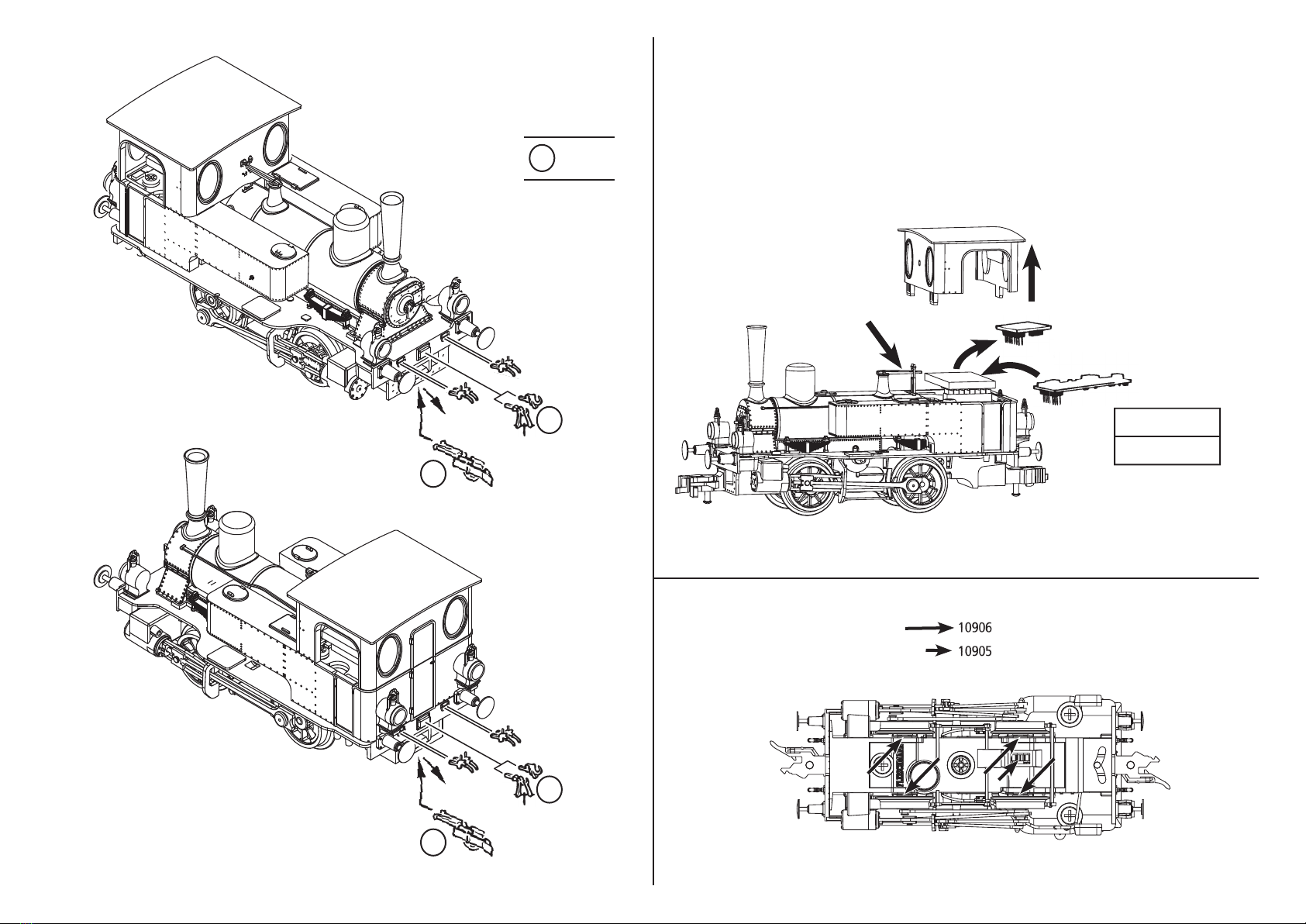 10906
10905