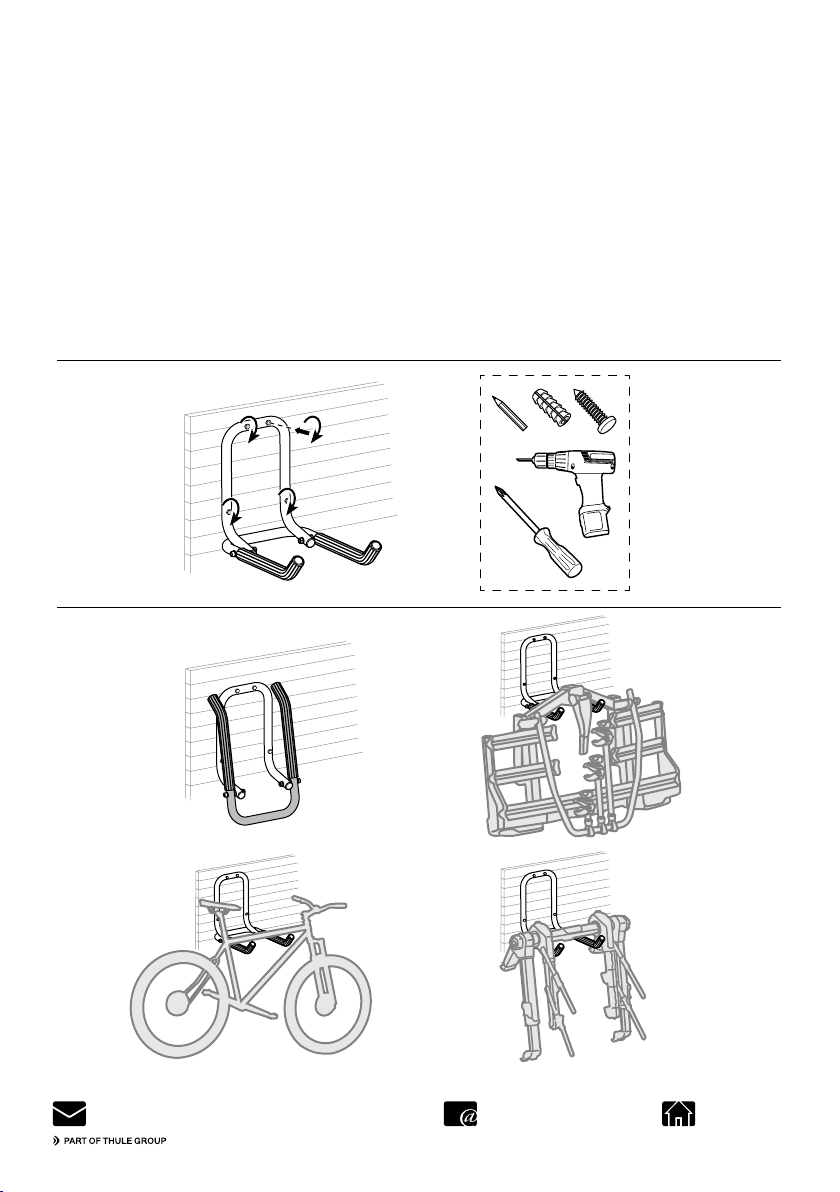 PART OF THULE GROUP