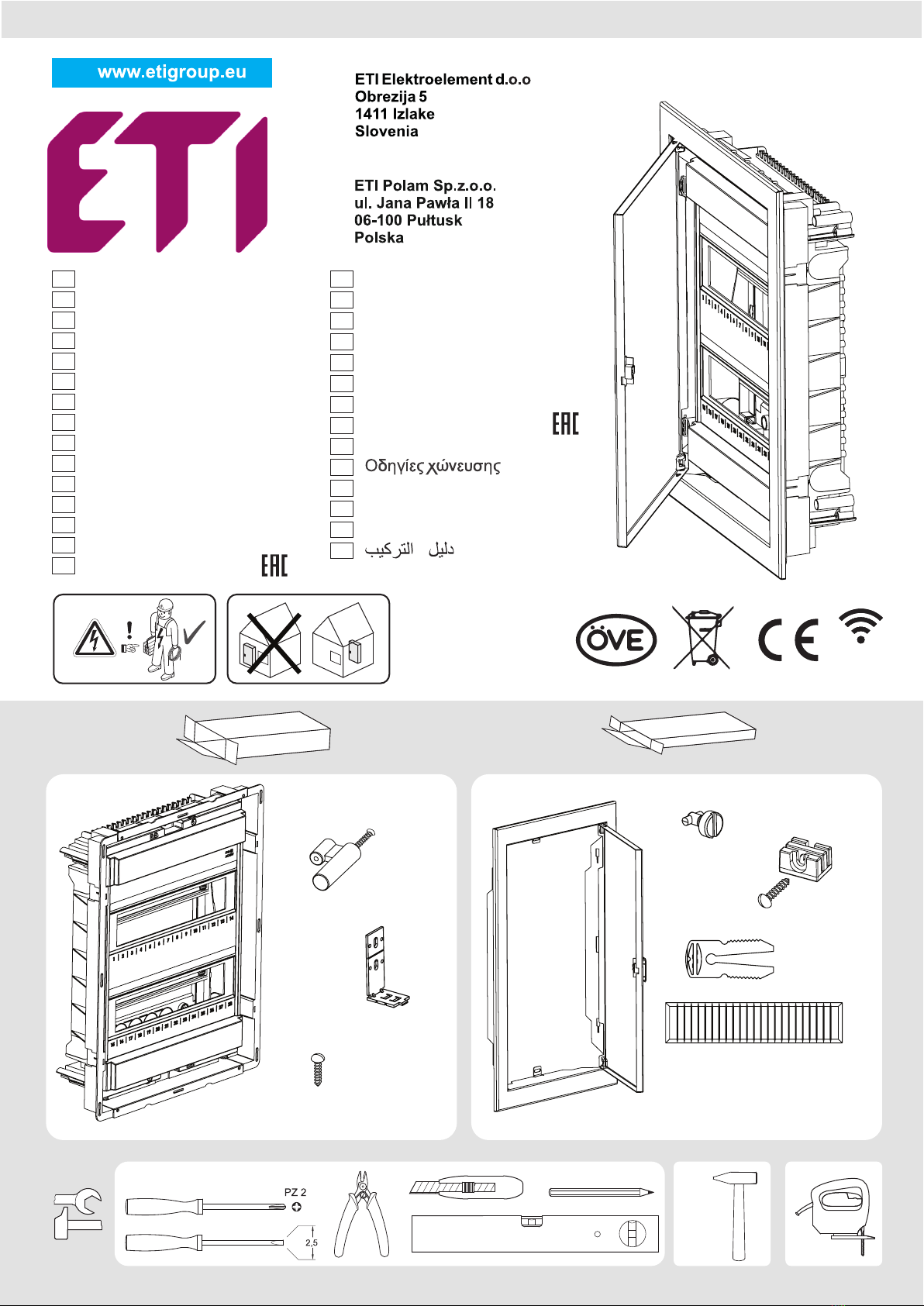 www.etigroup.eu

ETI

ETI Elektroelement d.o.o
Obrezija 5
1411 Izlake
Slovenia

ETI Polam Sp.z.o.o.
ul. Jana Pawła II 18
06-100 Pułtusk
Polska

Οδηγίες χώνευσης

دليل التركيب

EAC

EAC

ÖVE

CE

PZ 2

2,5