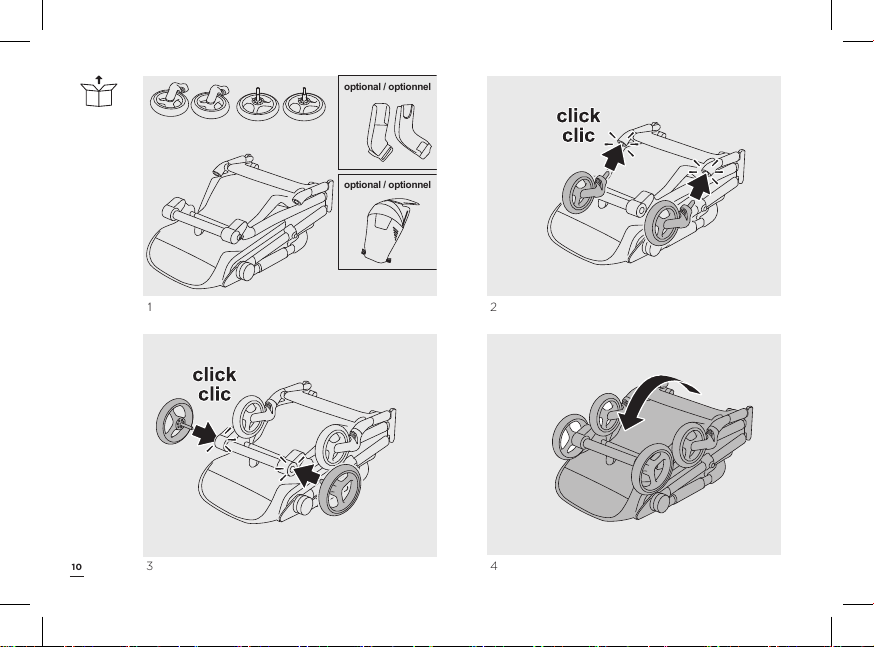 optional / optionnel

optional / optionnel

1

click
clic

2

click
clic

3

4

10