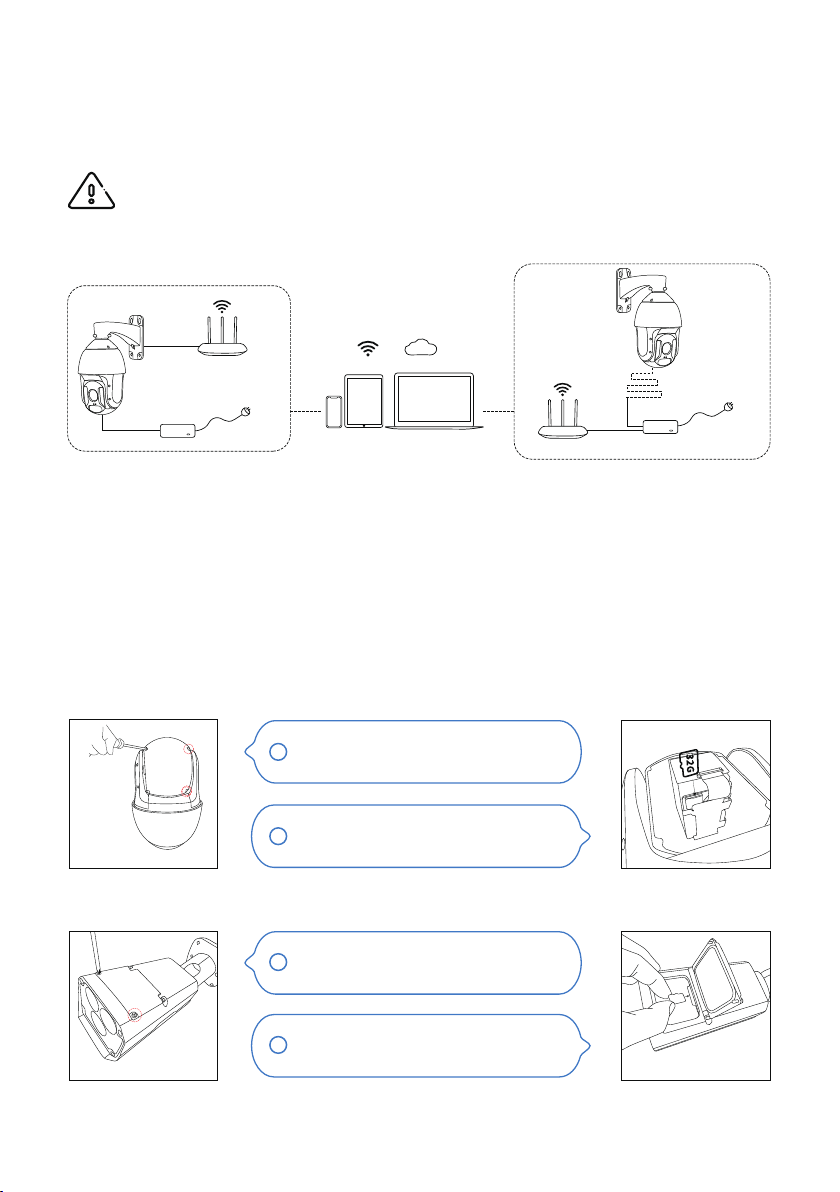 32G