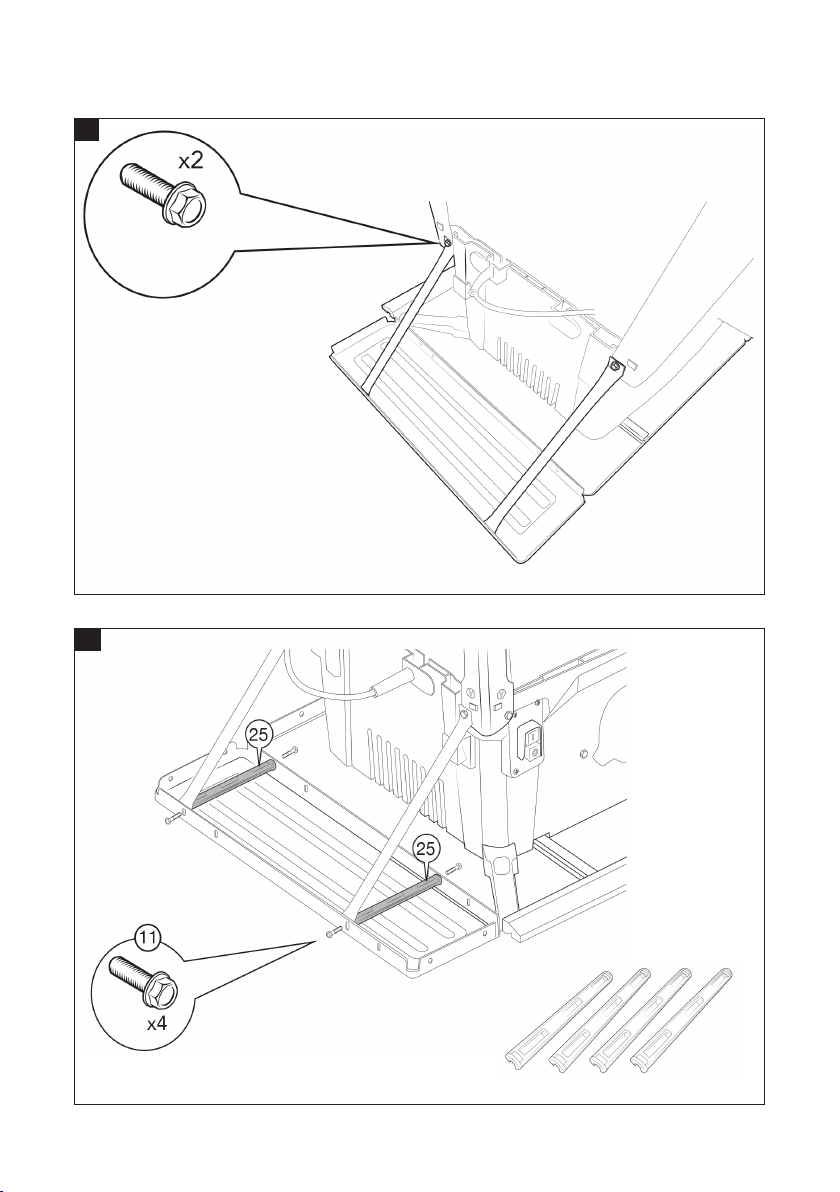 x2

25

25

11

x4