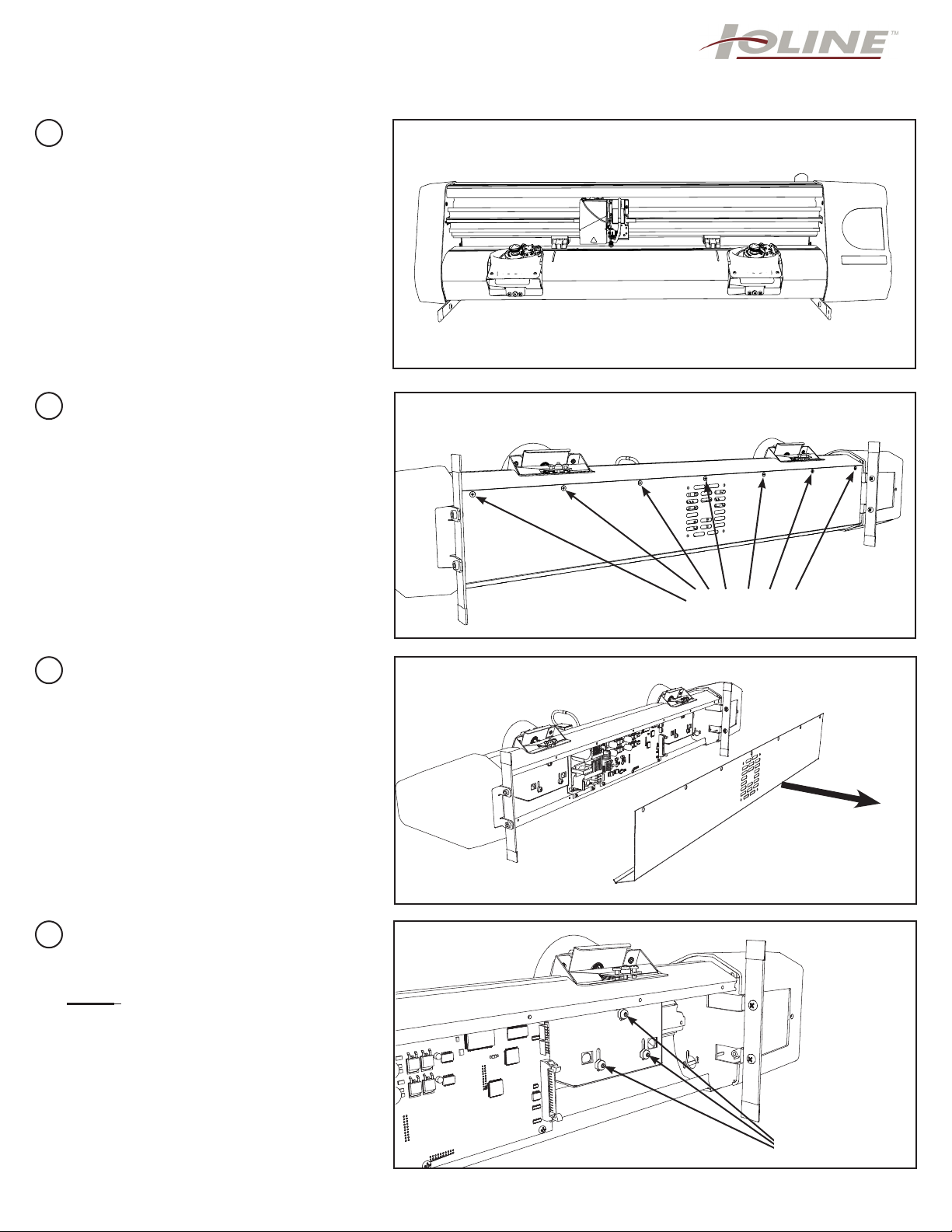 IOLINE™