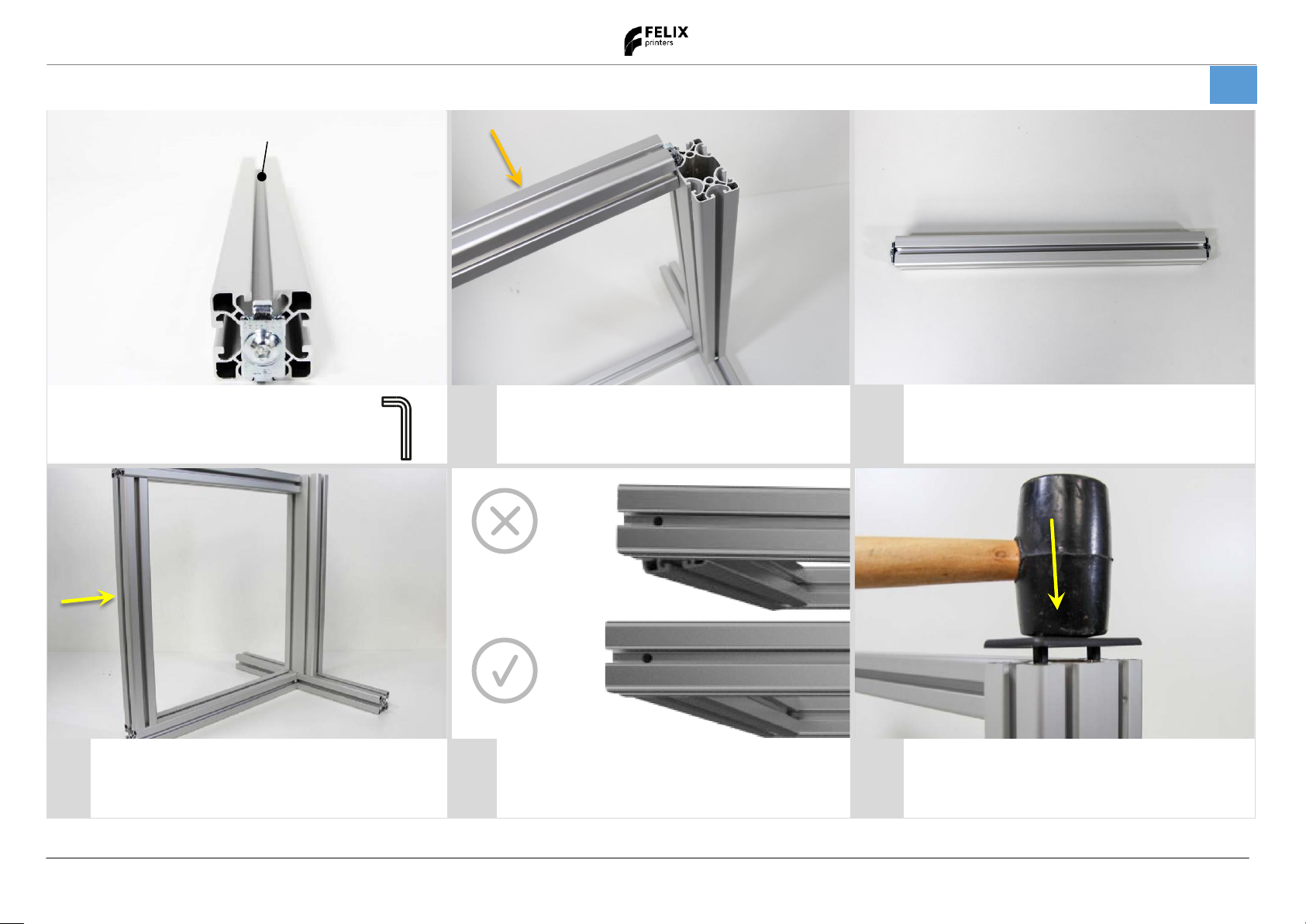 FELIX printers