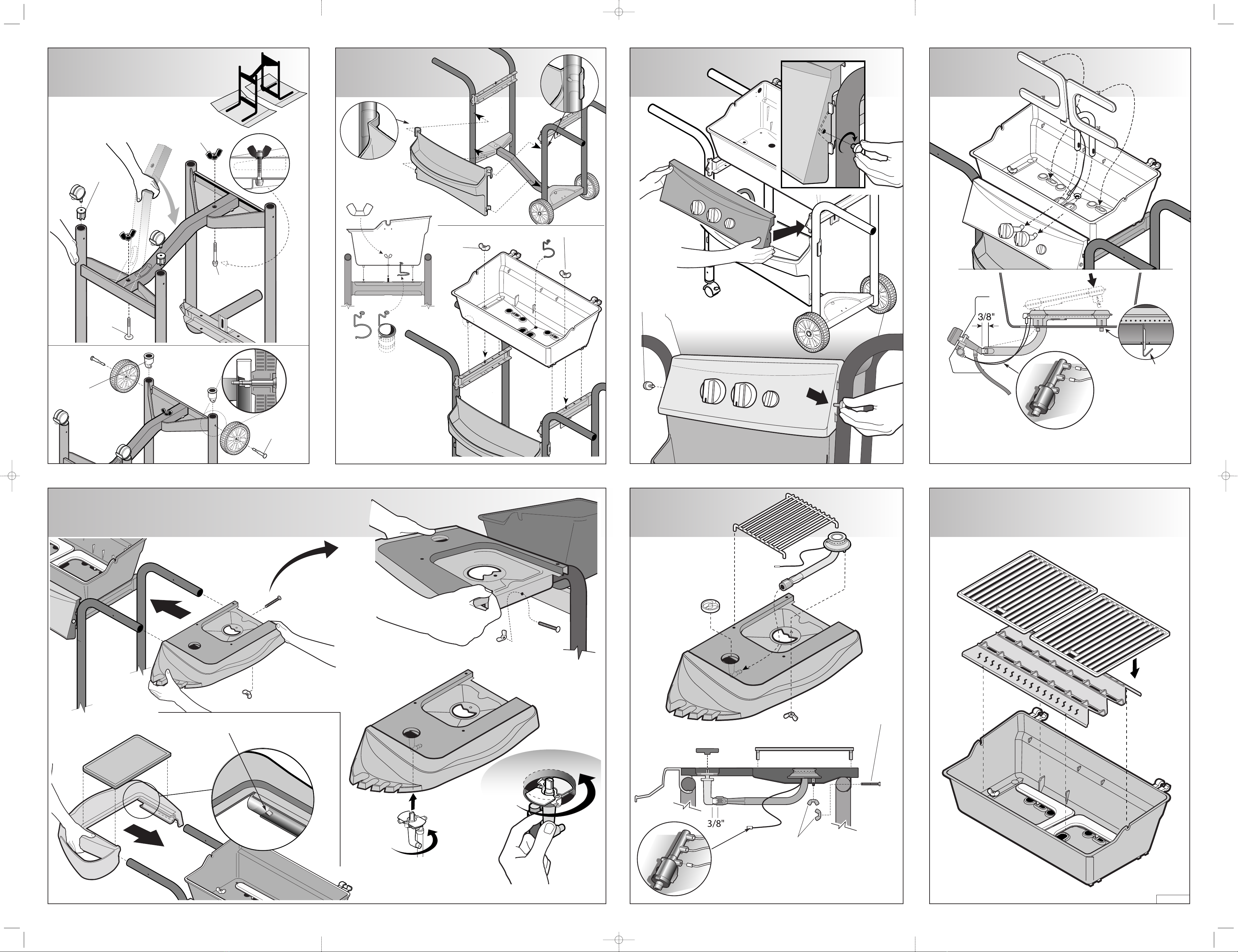 3/8"

3/8"