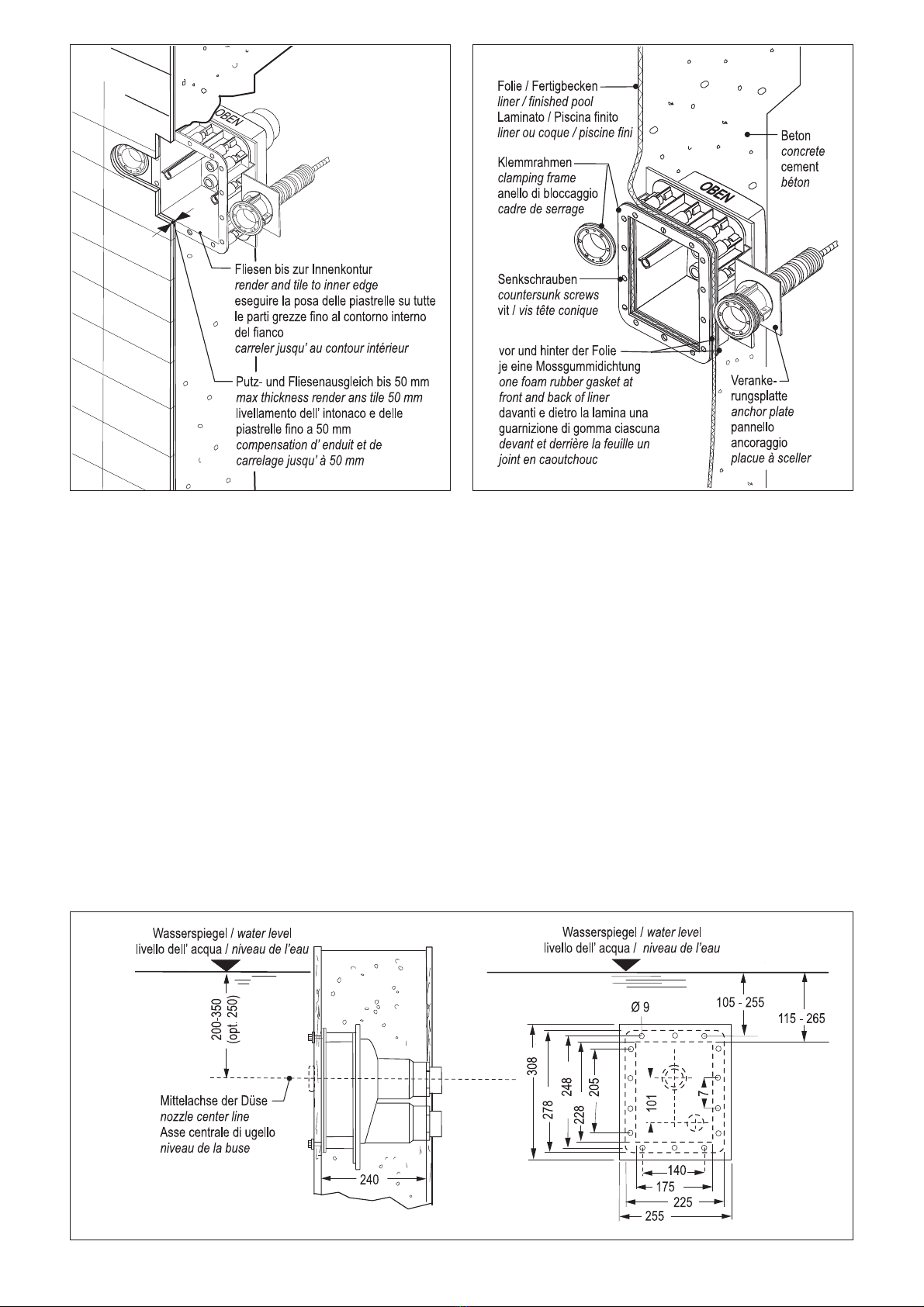 OBEN

Fliesen bis zur Innenkontur
render and tile to inner edge
eseguire la posa delle piastrelle su tutte le parti grezze fino al contorno interno del fianco
carreler jusqu' au contour intérieur

Putz- und Fliesenausgleich bis 50 mm
max thickness render ans tile 50 mm
livellamento dell' intonaco e delle piastrelle fino a 50 mm
compensation d' enduit et de carrelage jusqu' à 50 mm

Folie / Fertigbecken
liner / finished pool
Laminato / Piscina finito
liner ou coque / piscine fini

Klemmrahmen
clamping frame
anello di bloccaggio
cadre de serrage

Senkschrauben
countersunk screws
vit / vis tête conique

vor und hinter der Folie je eine Mossgummidichtung
one foam rubber gasket at front and back of liner
davanti e dietro la lamina una guarnizione di gomma ciascuna
devant et derrière la feuille un joint en caoutchouc

OBEN

Beton
concrete
cement
béton

Veranke-rungsplatte
anchor plate
pannello ancoraggio
placue à sceller

Wasserspiegel / water level
livello dell' acqua / niveau de l'eau

200-350 (opt. 250)

Mittelachse der Düse
nozzle center line
Asse centrale di ugello
niveau de la buse

240

Wasserspiegel / water level
livello dell' acqua / niveau de l'eau

Ø 9
105 - 255
115 - 265
308
278
248
228
205
101
7
140
175
225
255