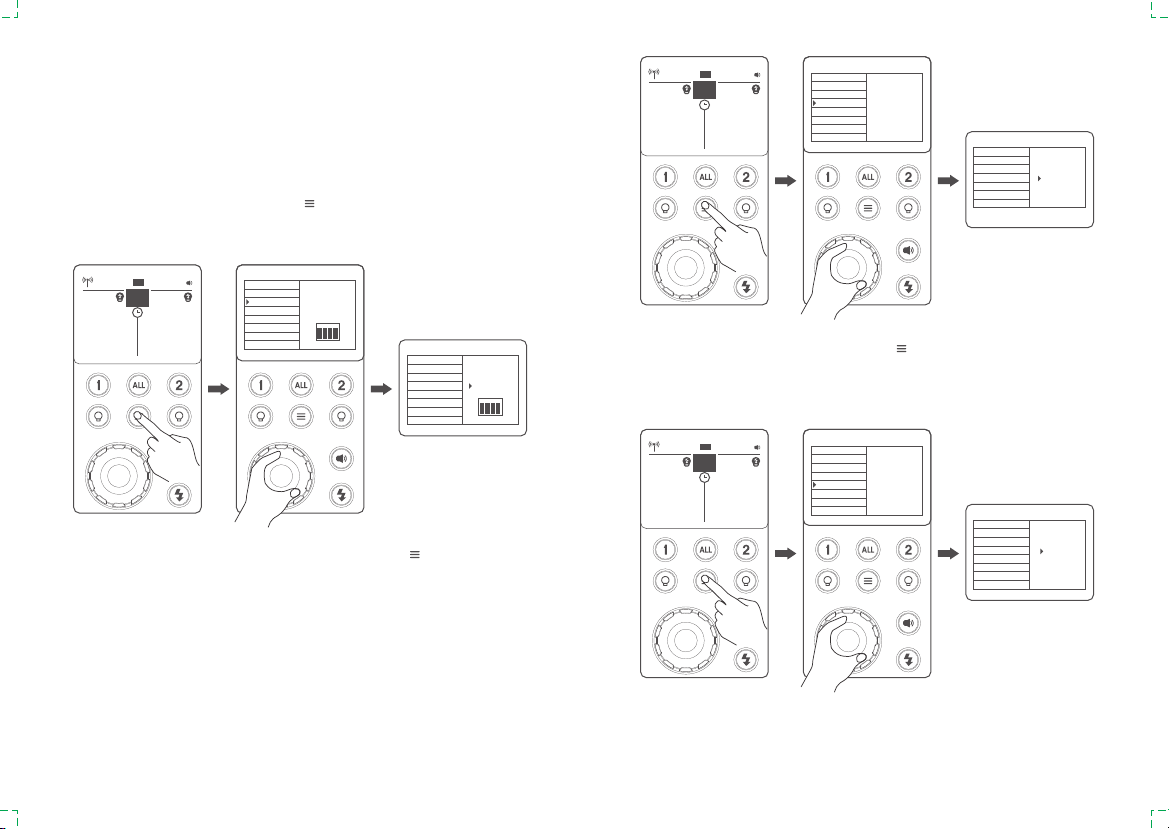 1 ALL 2

1 ALL 2

1 ALL 2

1 ALL 2

1 ALL 2

1 ALL 2