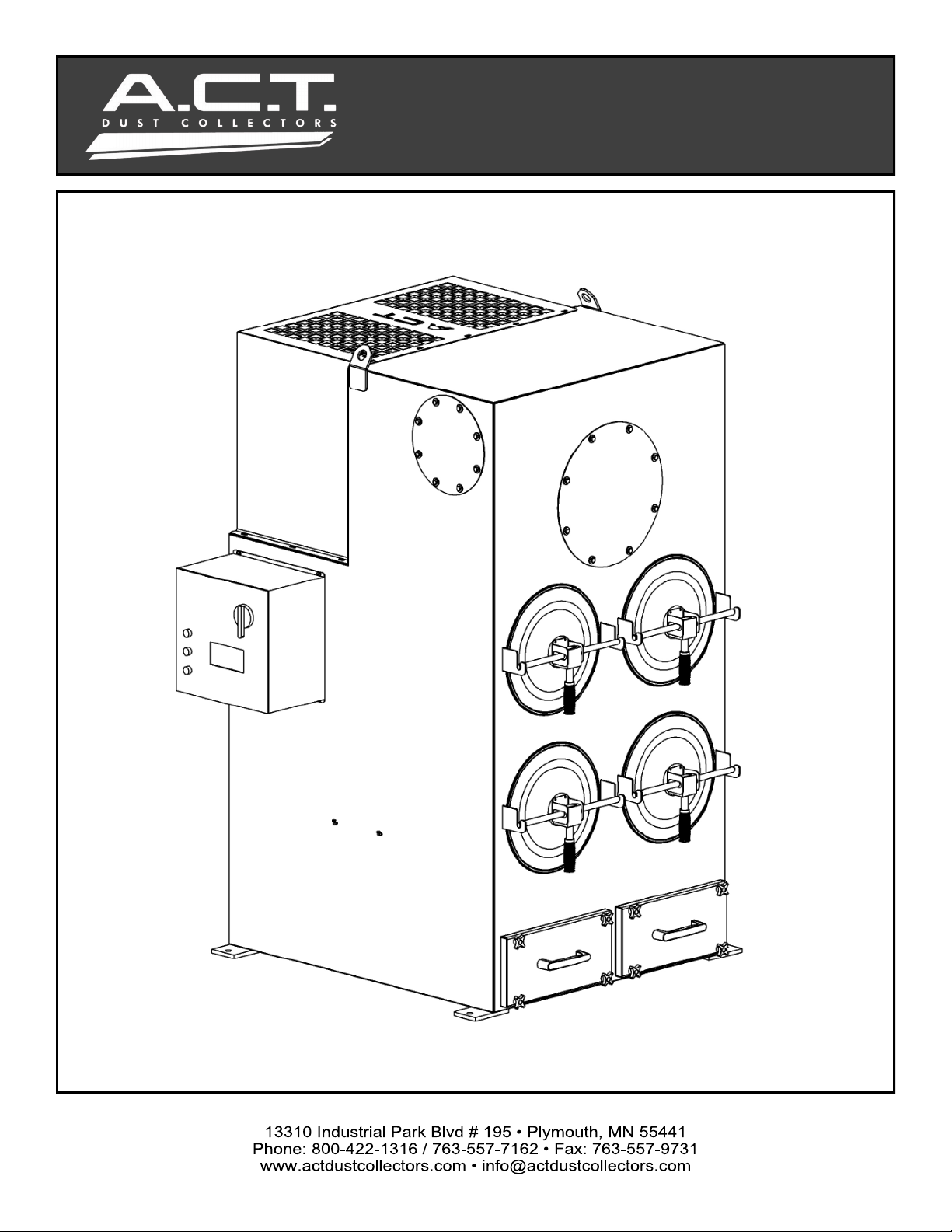 A.C.T.
DUST COLLECTORS

A.C.T.

13310 Industrial Park Blvd # 195 • Plymouth, MN 55441
Phone: 800-422-1316 / 763-557-7162 • Fax: 763-557-9731
www.actdustcollectors.com • info@actdustcollectors.com