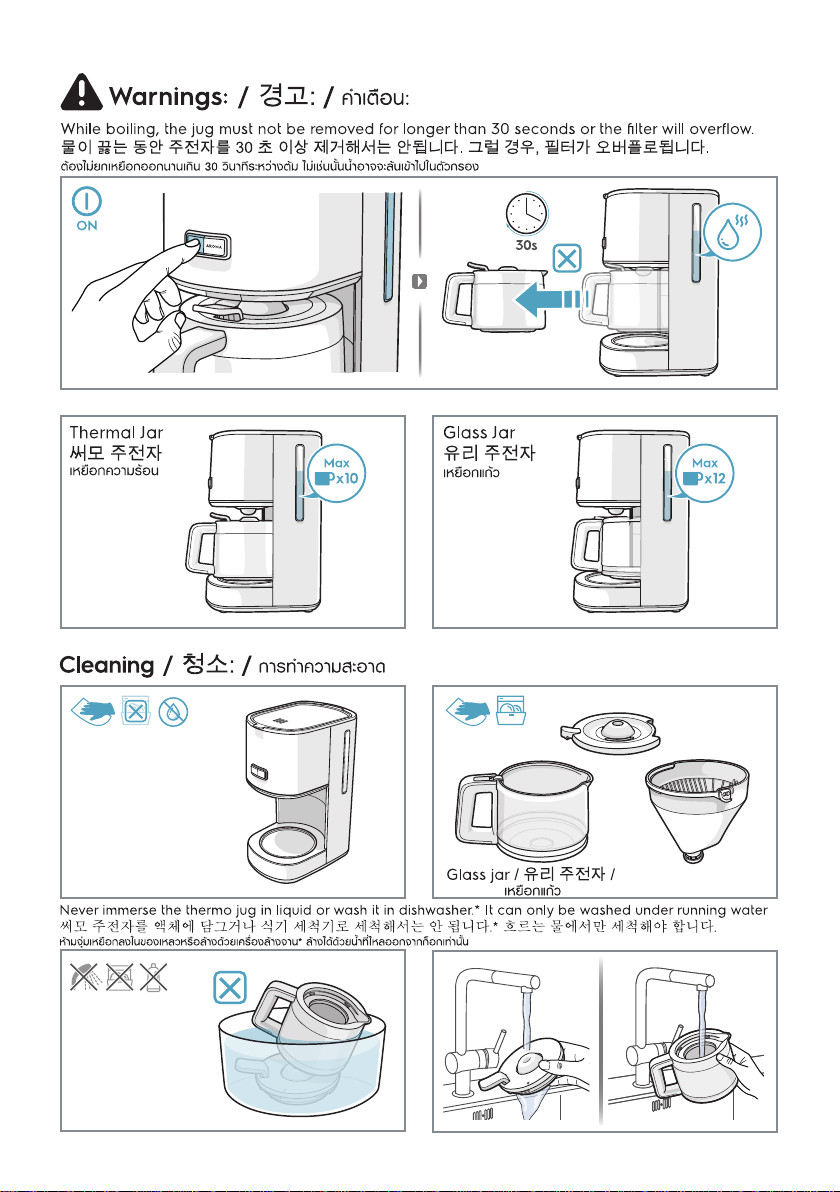 Warnings: / 경고: / คำเตือน:

While boiling, the jug must not be removed for longer than 30 seconds or the filter will overflow.
물이 끓는 동안 주전자를 30 초 이상 제거해서는 안됩니다. 그럴 경우, 필터가 오버플로됩니다.
ต้องไม่ยกเหยือกออกนานเกิน 30 วินาทีระหว่างต้ม ไม่เช่นนั้นน้ำอาจจะล้นเข้าไปในตัวกรอง

ON

AROMA

30s

Thermal Jar
써모 주전자
เหยือกความร้อน

Max
x10

Glass Jar
유리 주전자
เหยือกแก้ว

Max
x12

Cleaning / 청소: / การทำความสะอาด

Glass jar / 유리 주전자 /
เหยือกแก้ว

Never immerse the thermo jug in liquid or wash it in dishwasher.* It can only be washed under running water
써모 주전자를 액체에 담그거나 식기 세척기로 세척해서는 안 됩니다.* 흐르는 물에서만 세척해야 합니다.
ห้ามจุ่มเหยือกลงในของเหลวหรือล้างด้วยเครื่องล้างจาน* ล้างได้ด้วยน้ำที่ไหลออกจากก๊อกเท่านั้น