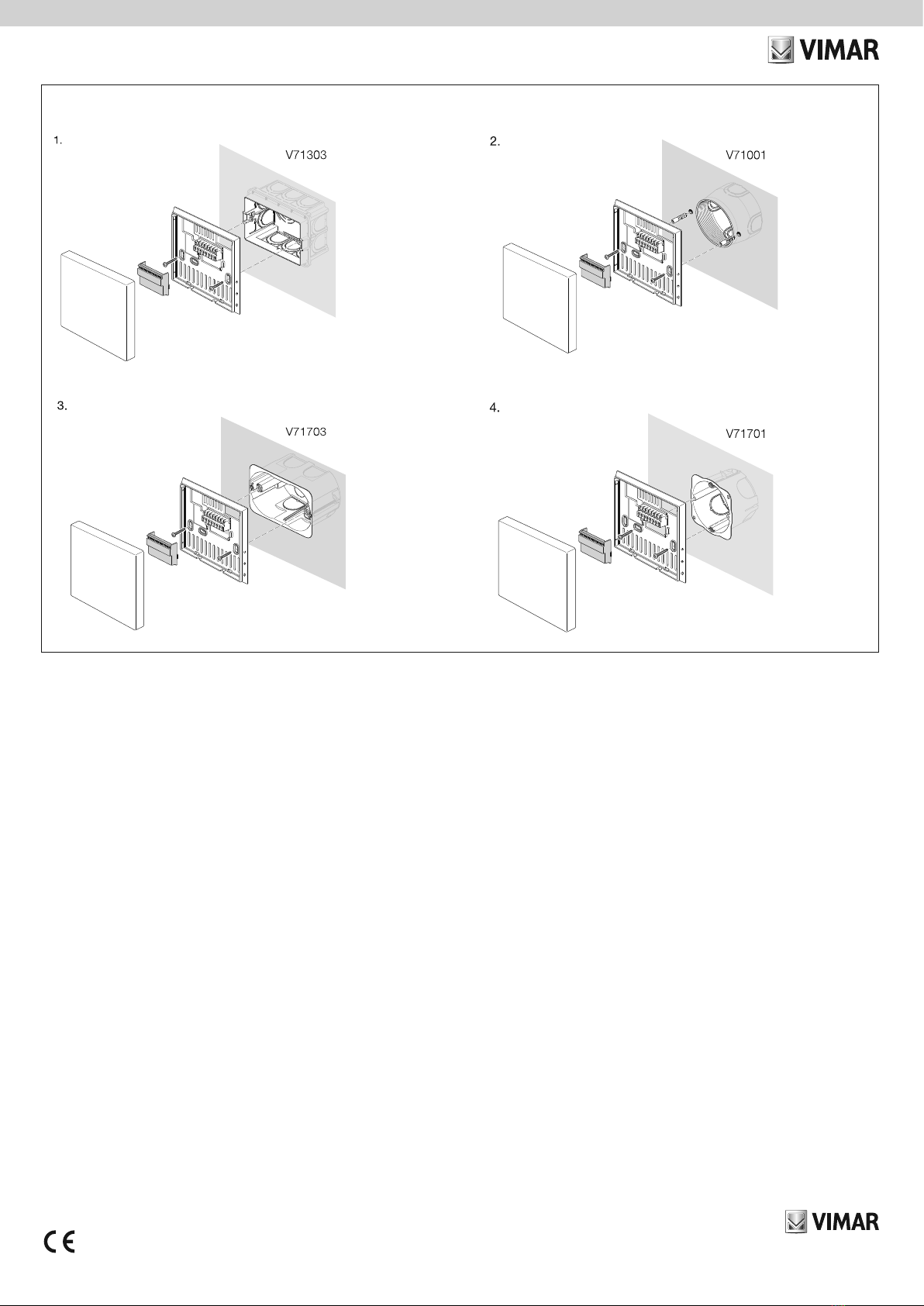 VIMAR

1.

V71303

2.

V71001

3.

V71703

4.

V71701

CE

VIMAR