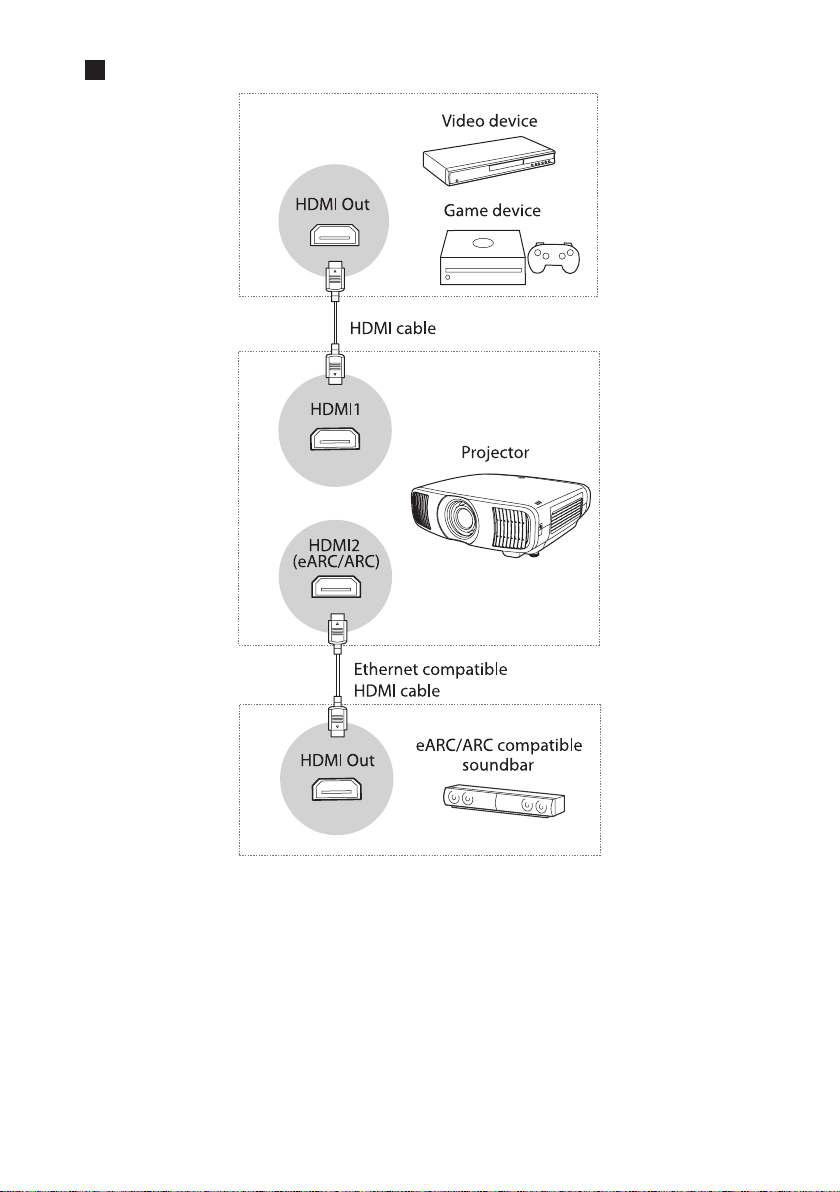 Video device

HDMI Out

Game device

HDMI cable

HDMI1

Projector

HDMI2 (eARC/ARC)

Ethernet compatible HDMI cable

HDMI Out

eARC/ARC compatible soundbar