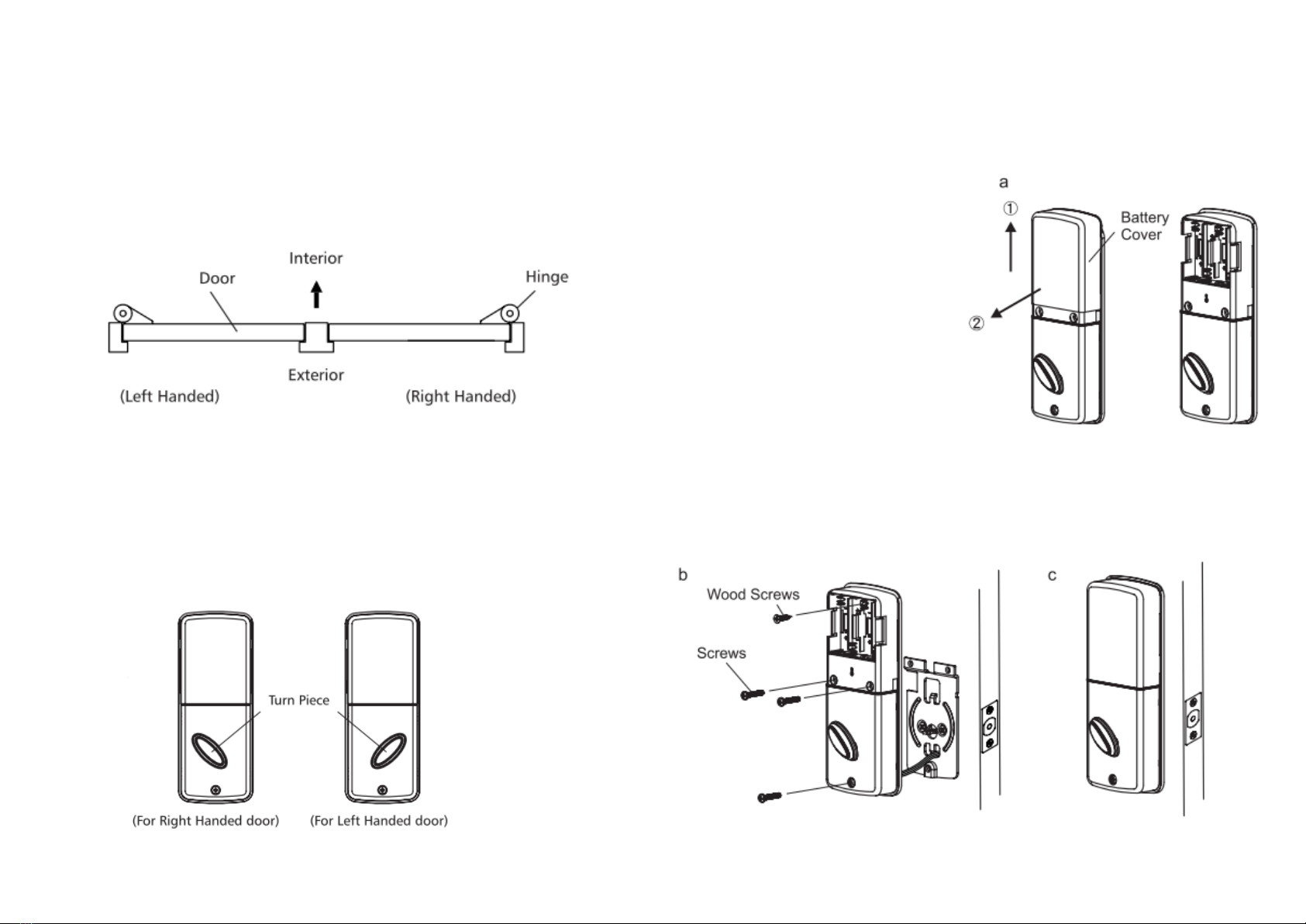 Interior

Door

Hinge

Exterior

(Left Handed)

(Right Handed)

Turn Piece

(For Right Handed door)

(For Left Handed door)

a

①

②

Battery Cover

b

Wood Screws

Screws

c