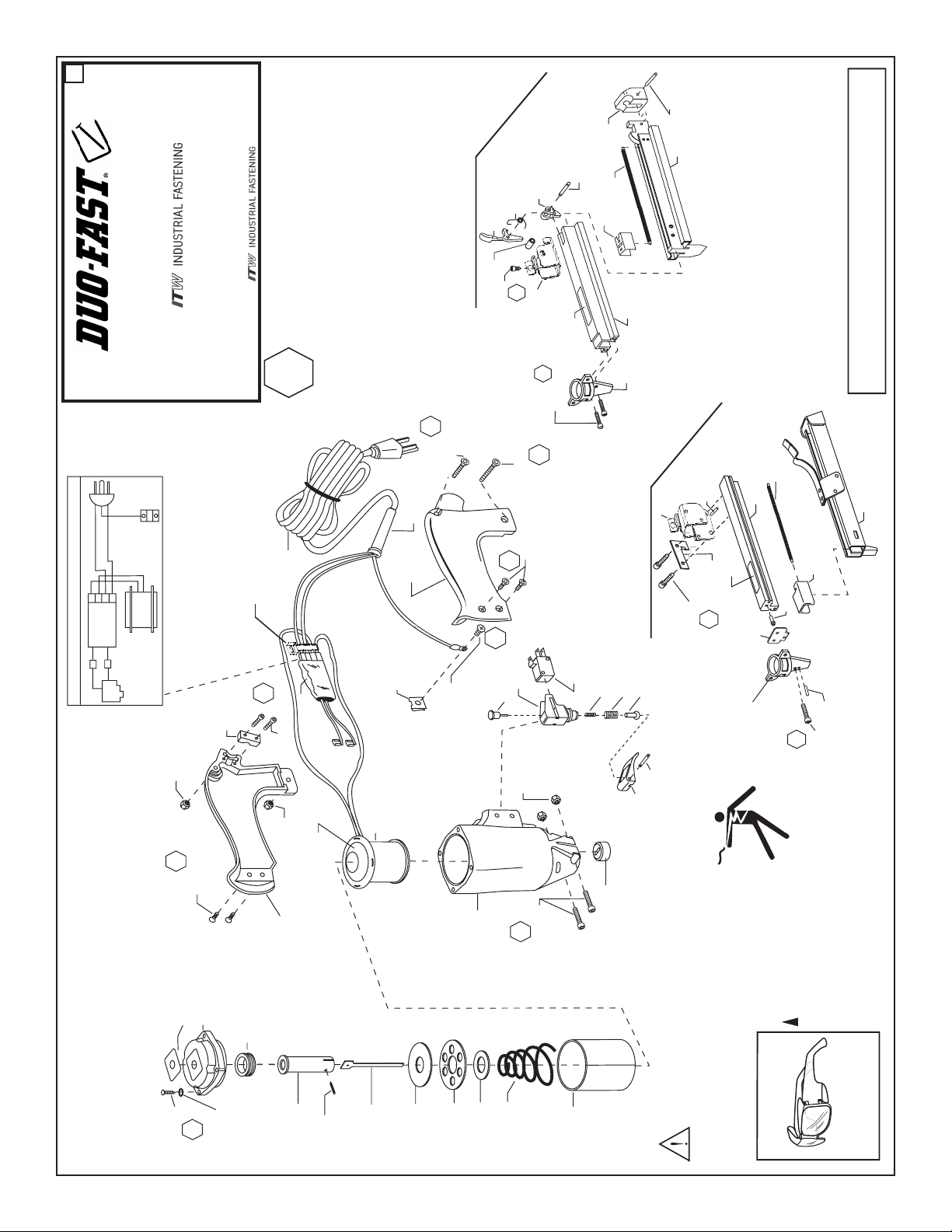 DUO-FAST®

ITW INDUSTRIAL FASTENING

ITW INDUSTRIAL FASTENING