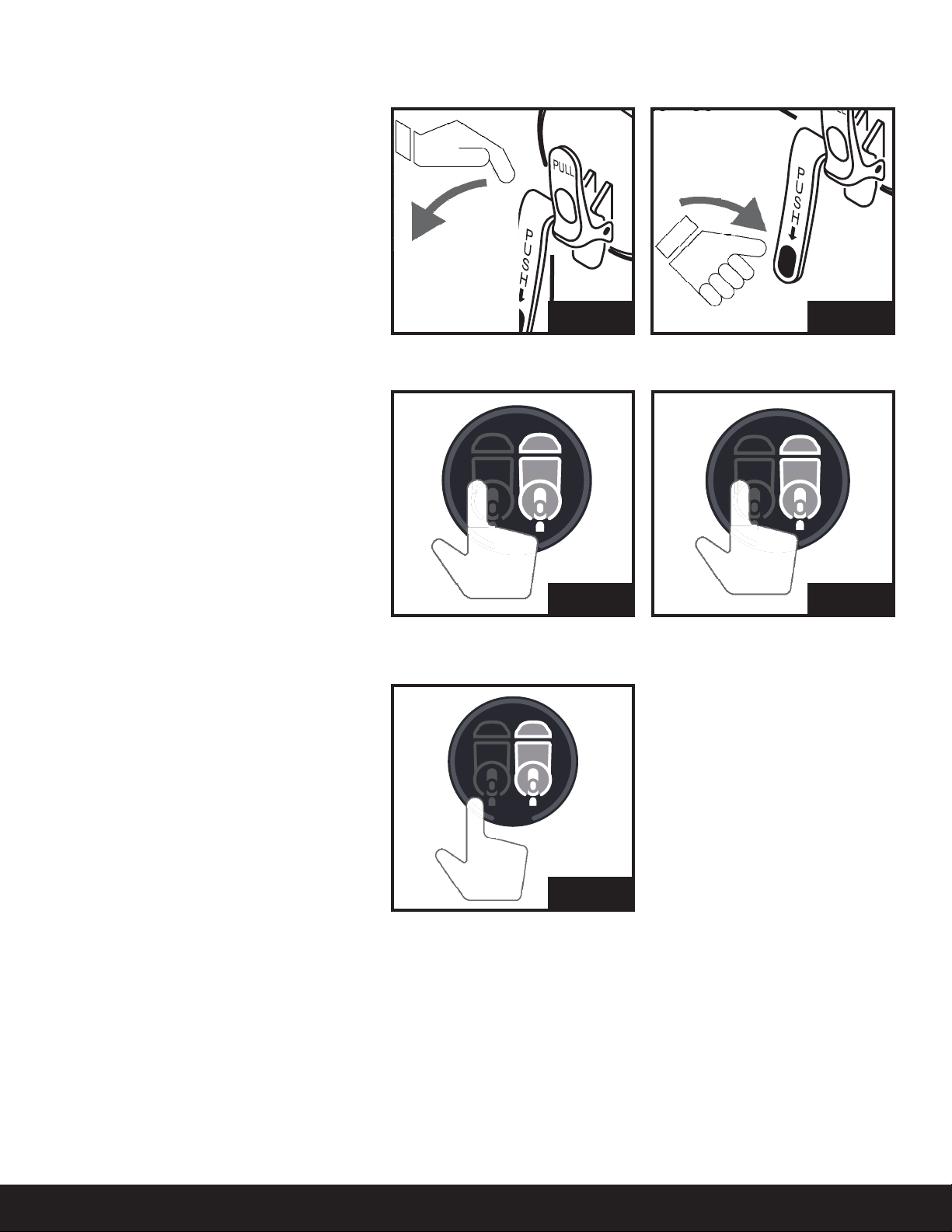 PULL

PUSH

PUSH