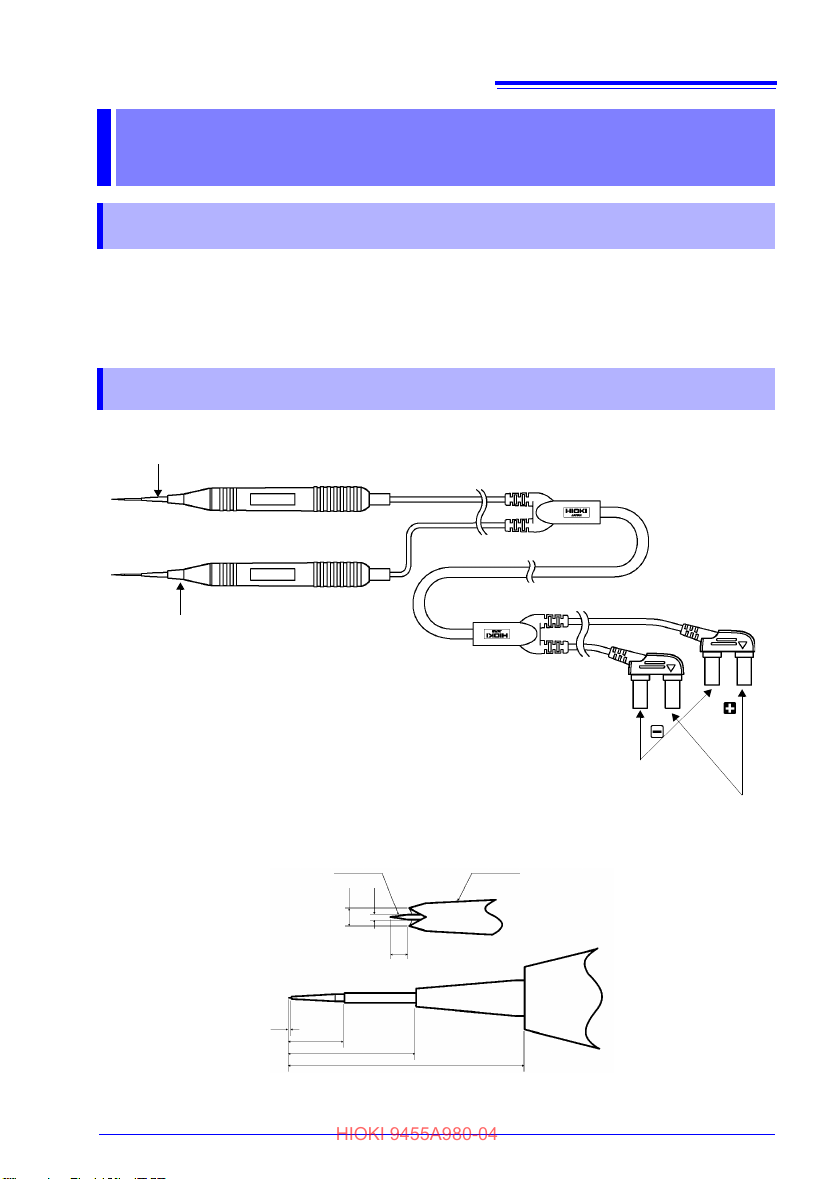 HIOKI

HIOKI

HIOKI 9455A980-04