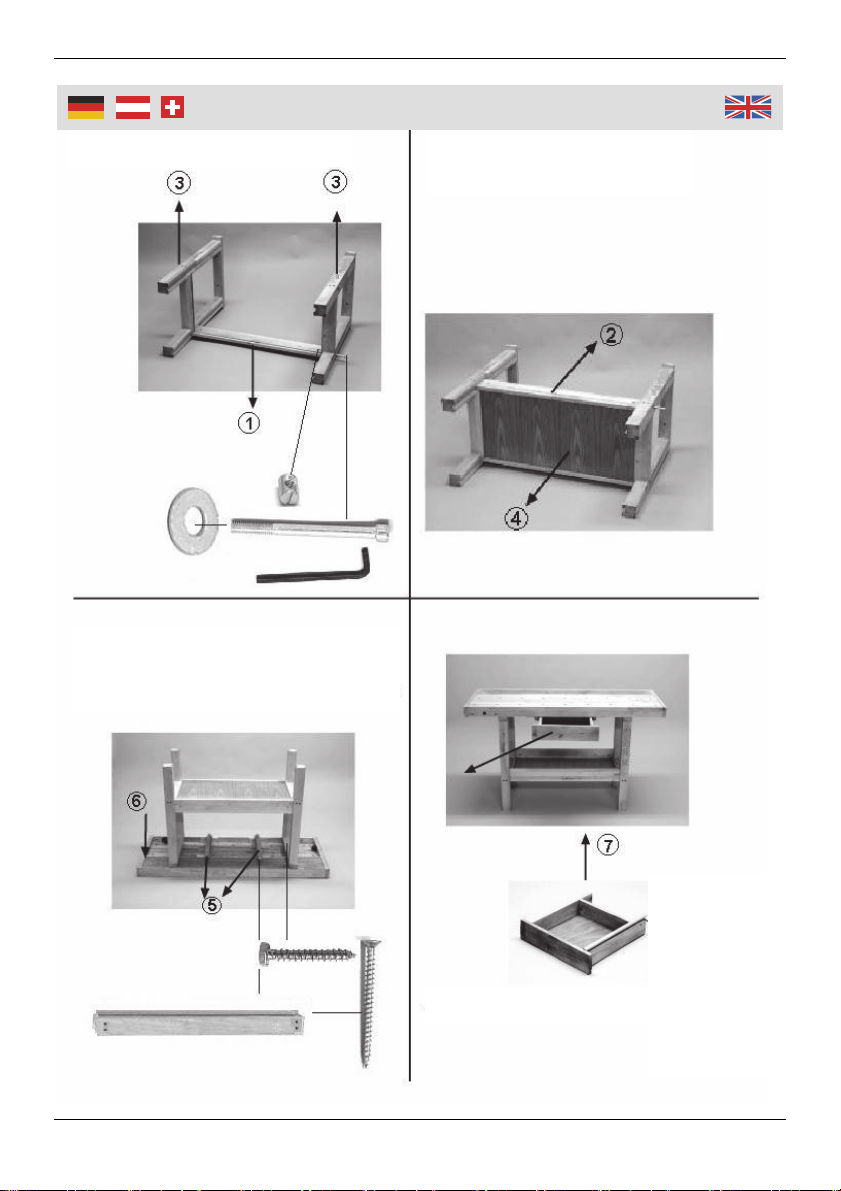 ③ ③

①

②

④

⑥

⑤

⑦