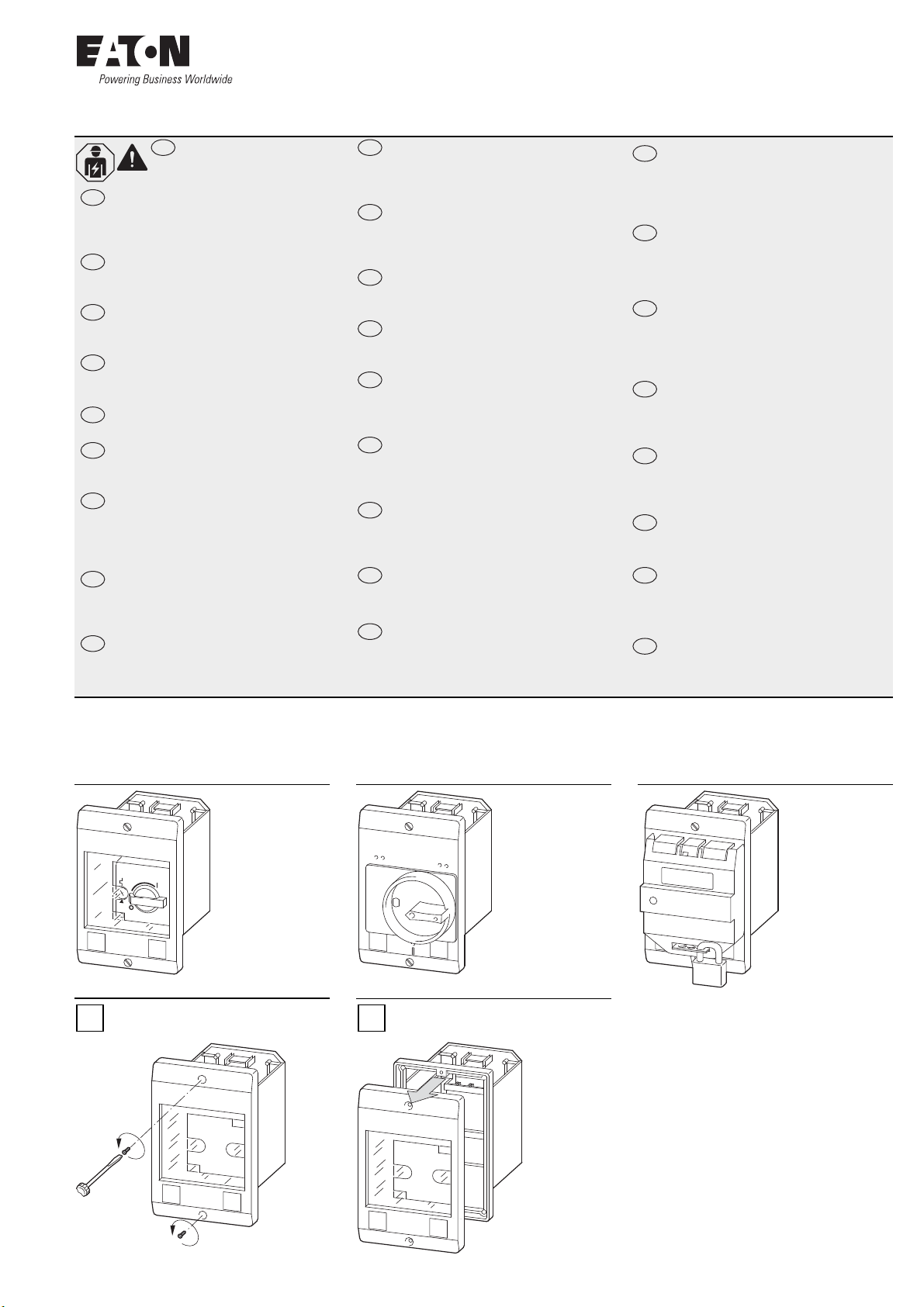 EATON
Powering Business Worldwide