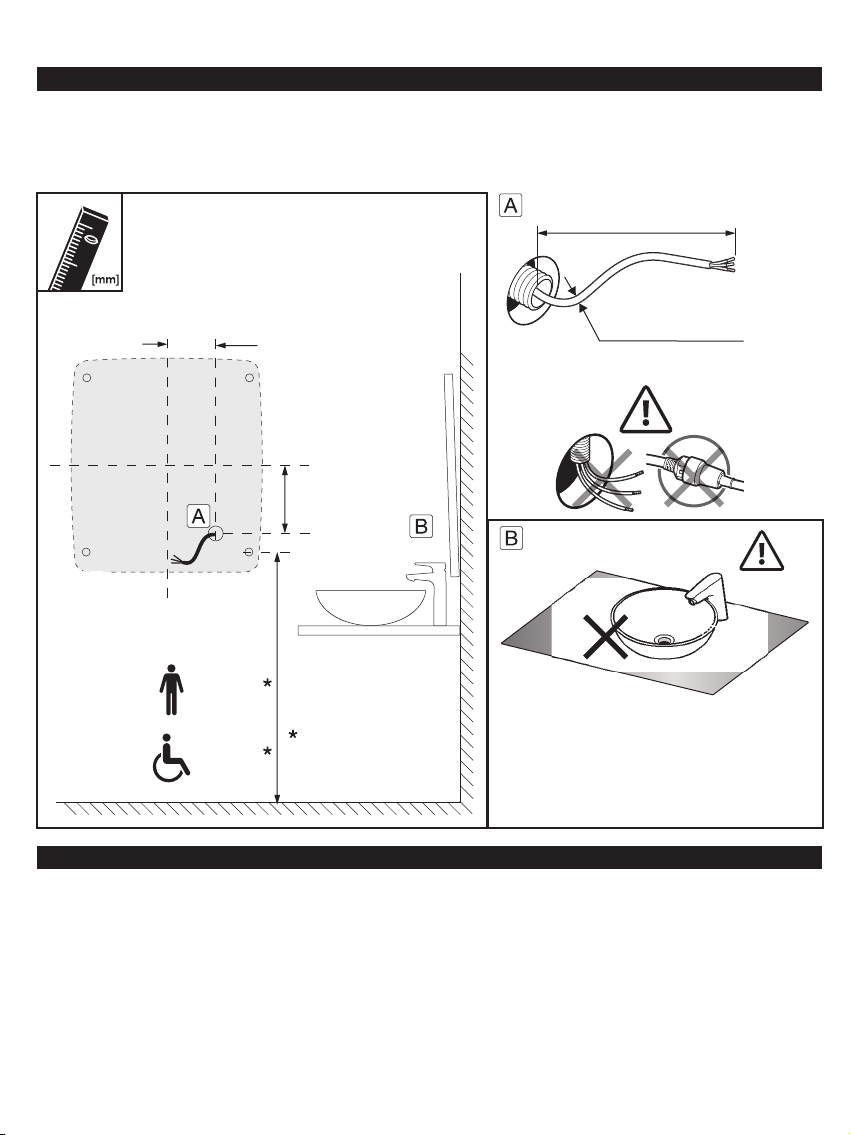 [mm]

A

B

*

*

*

A

B